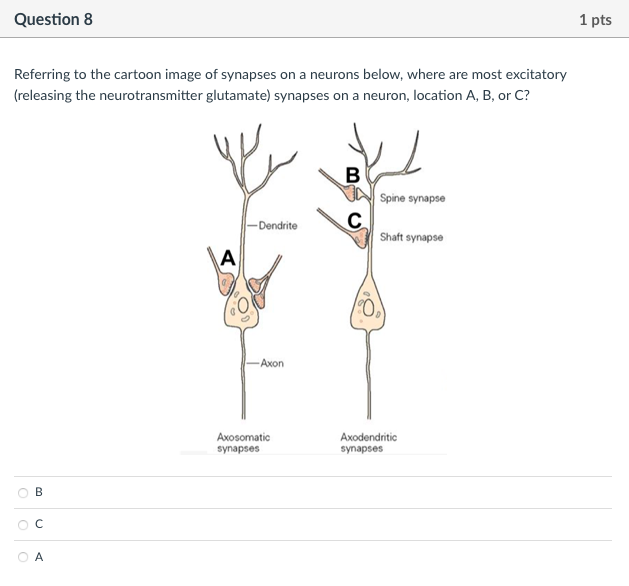 Question 8

1 pts

Referring to the cartoon image of synapses on a neurons below, where are most excitatory (releasing the neurotransmitter glutamate) synapses on a neuron, location A, B, or C?

B

Spine synapse

C

Shaft synapse

Dendrite

A

Axon

Axosomatic synapses

Axodendritic synapses

B

C

A