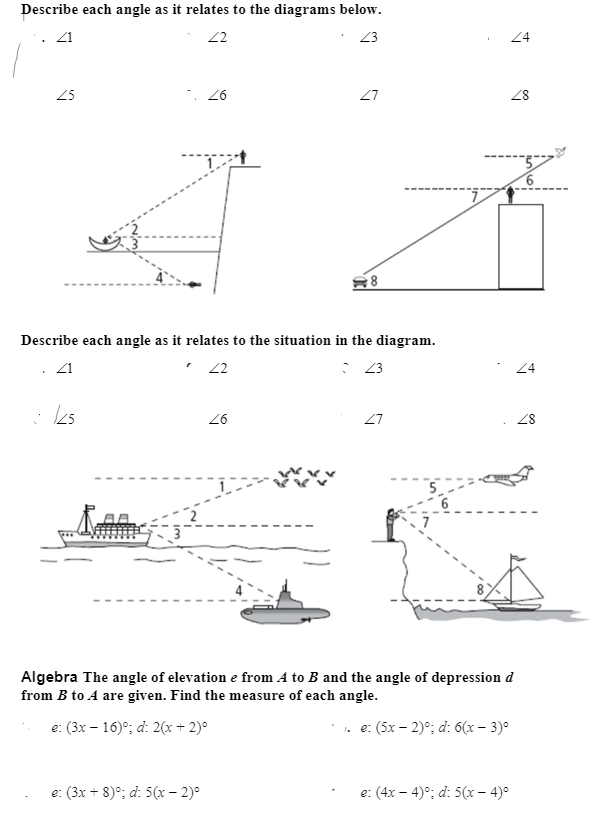 Describe each angle as it relates to the diagrams below.

$\angle 1$ $\angle 2$ $\angle 3$ $\angle 4$

$\angle 5$ $\angle 6$ $\angle 7$ $\angle 8$

1
2
3
4

5
6
7
8

Describe each angle as it relates to the situation in the diagram.

$\angle 1$ $\angle 2$ $\angle 3$ $\angle 4$

$\angle 5$ $\angle 6$ $\angle 7$ $\angle 8$

1
2
3
4

5
6
7
8

Algebra The angle of elevation $e$ from $A$ to $B$ and the angle of depression $d$ from $B$ to $A$ are given. Find the measure of each angle.

$e$: $(3x - 16)°$; $d$: $2(x + 2)°$

$e$: $(5x - 2)°$; $d$: $6(x - 3)°$

$e$: $(3x + 8)°$; $d$: $5(x - 2)°$

$e$: $(4x - 4)°$; $d$: $5(x - 4)°$