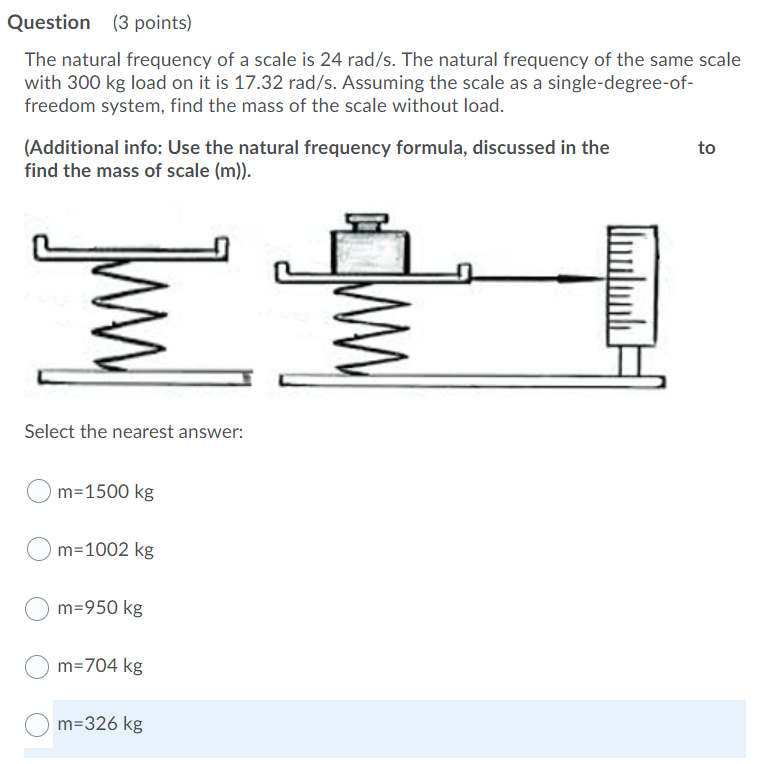 Question (3 points)

The natural frequency of a scale is 24 rad/s. The natural frequency of the same scale with 300 kg load on it is 17.32 rad/s. Assuming the scale as a single-degree-of-freedom system, find the mass of the scale without load.

(Additional info: Use the natural frequency formula, discussed in the to find the mass of scale (m)).

Select the nearest answer:

m=1500 kg

m=1002 kg

m=950 kg

m=704 kg

m=326 kg