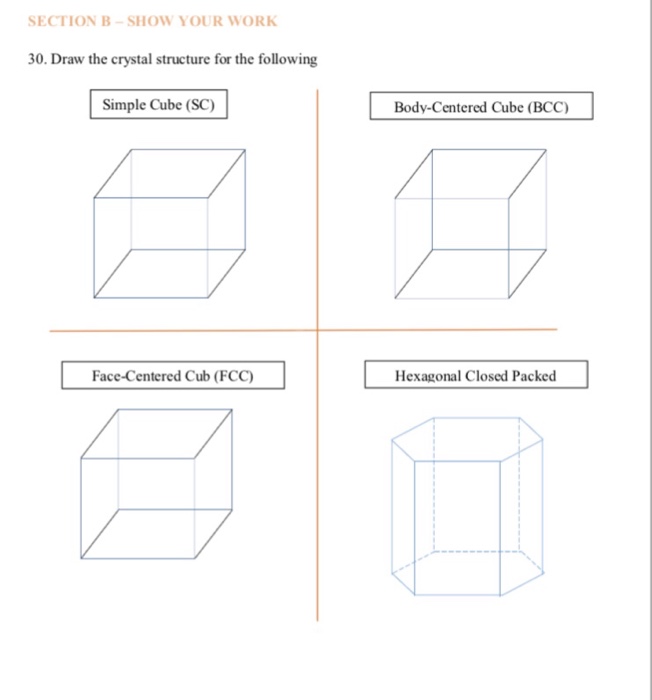 SECTION B – SHOW YOUR WORK

30. Draw the crystal structure for the following

Simple Cube (SC)

Body-Centered Cube (BCC)

Face-Centered Cub (FCC)

Hexagonal Closed Packed