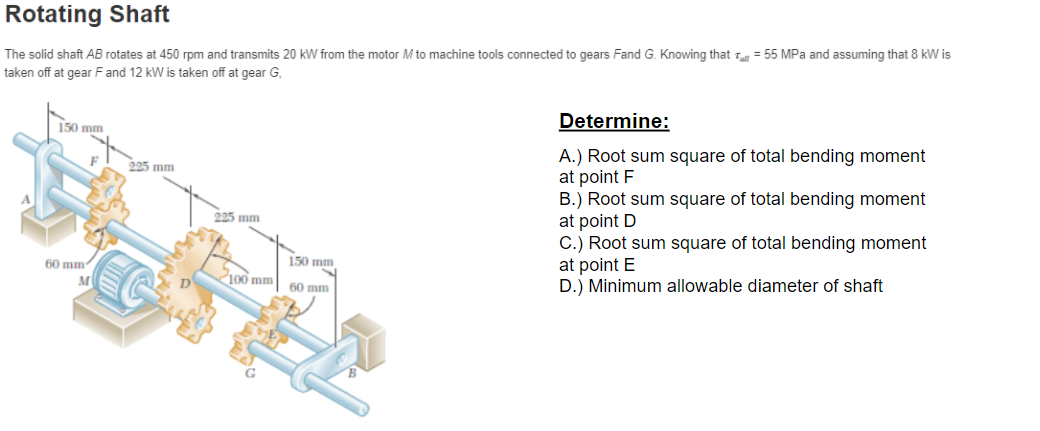 Rotating Shaft

The solid shaft AB rotates at 450 rpm and transmits 20 kW from the motor M to machine tools connected to gears Fand G. Knowing that $\tau_{all}$ = 55 MPa and assuming that 8 kW is taken off at gear F and 12 kW is taken off at gear G,

150 mm
F
225 mm
A
225 mm
60 mm
M
D
100 mm
150 mm
60 mm
E
G
B

Determine:

A.) Root sum square of total bending moment at point F
B.) Root sum square of total bending moment at point D
C.) Root sum square of total bending moment at point E
D.) Minimum allowable diameter of shaft