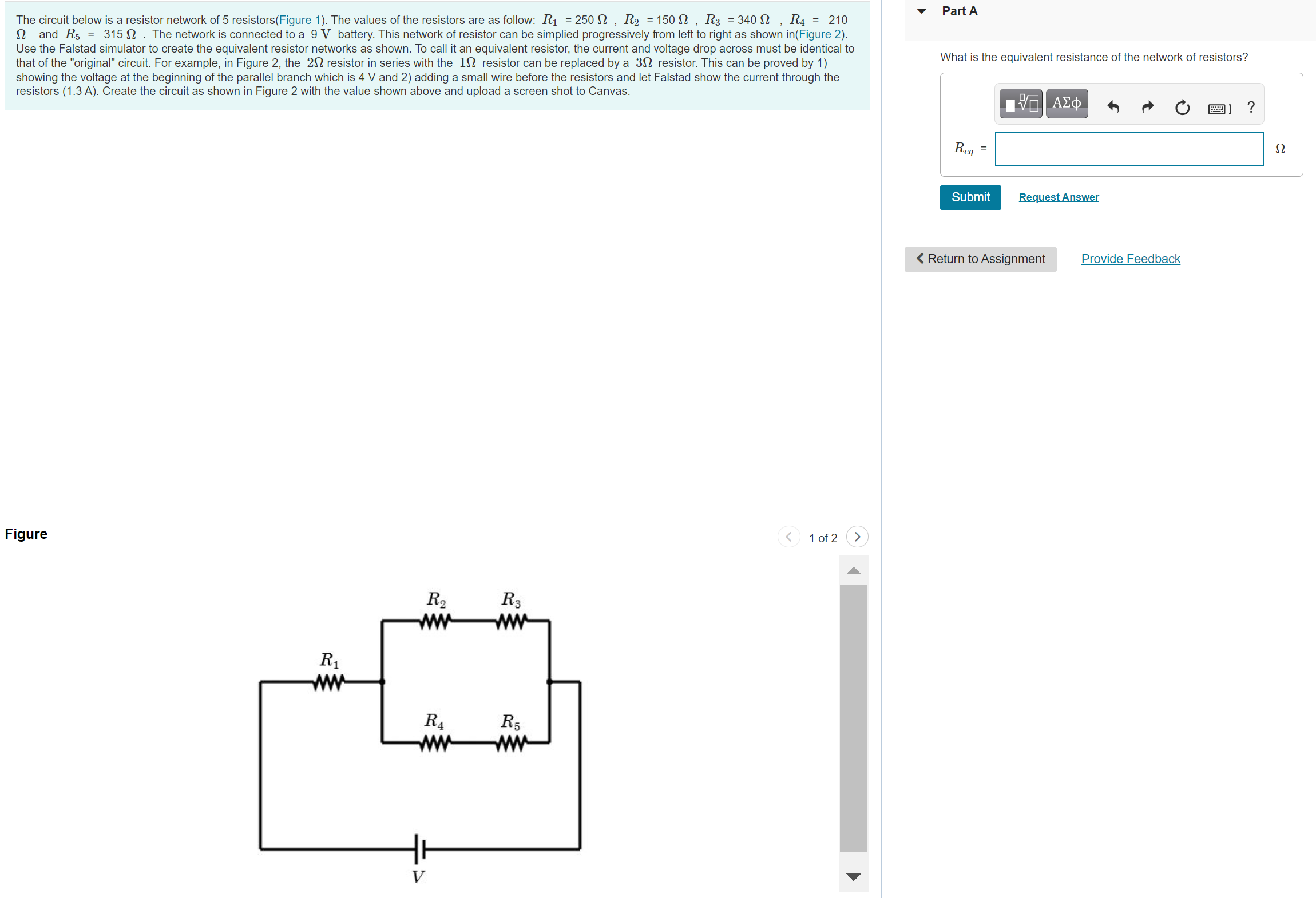 The circuit below is a resistor network of 5 resistors(Figure 1). The values of the resistors are as follow: $R_1$ = 250 $\Omega$ , $R_2$ = 150 $\Omega$ , $R_3$ = 340 $\Omega$ , $R_4$ = 210 $\Omega$ and $R_5$ = 315 $\Omega$ . The network is connected to a 9 V battery. This network of resistor can be simplied progressively from left to right as shown in(Figure 2). Use the Falstad simulator to create the equivalent resistor networks as shown. To call it an equivalent resistor, the current and voltage drop across must be identical to that of the "original" circuit. For example, in Figure 2, the $2\Omega$ resistor in series with the $1\Omega$ resistor can be replaced by a $3\Omega$ resistor. This can be proved by 1) showing the voltage at the beginning of the parallel branch which is 4 V and 2) adding a small wire before the resistors and let Falstad show the current through the resistors (1.3 A). Create the circuit as shown in Figure 2 with the value shown above and upload a screen shot to Canvas.

Figure

1 of 2

$R_2$ $R_3$ $R_1$ $R_4$ $R_5$ $V$

Part A

What is the equivalent resistance of the network of resistors?

ΑΣφ ?

$R_{eq}$ = $\Omega$

Submit Request Answer

Return to Assignment Provide Feedback