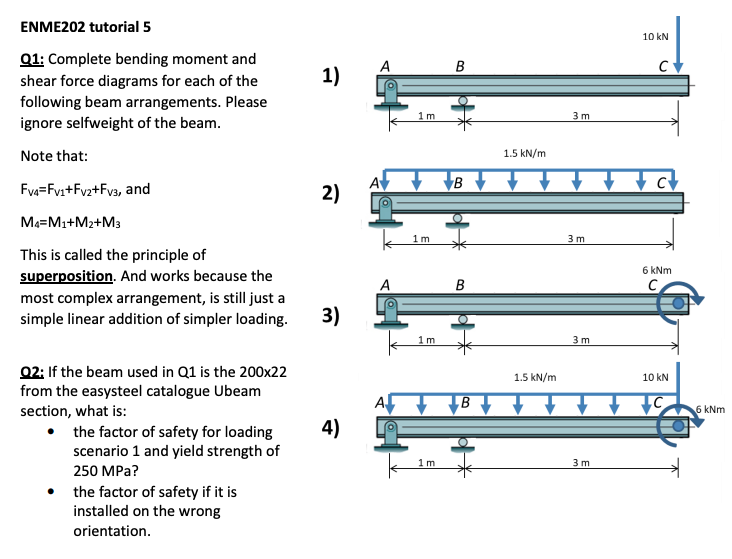 ENME202 tutorial 5

Q1: Complete bending moment and shear force diagrams for each of the following beam arrangements. Please ignore selfweight of the beam.

Note that:

$F_{V4}=F_{V1}+F_{V2}+F_{V3}$, and

$M_4=M_1+M_2+M_3$

This is called the principle of superposition. And works because the most complex arrangement, is still just a simple linear addition of simpler loading.

Q2: If the beam used in Q1 is the 200x22 from the easysteel catalogue Ubeam section, what is:

• the factor of safety for loading scenario 1 and yield strength of 250 MPa?

• the factor of safety if it is installed on the wrong orientation.

1)
10 kN
A B C
1 m 3 m

2)
1.5 kN/m
A B C
1 m 3 m

3)
6 kNm
A B C
1 m 3 m

4)
1.5 kN/m 10 kN
A B C 6 kNm
1 m 3 m