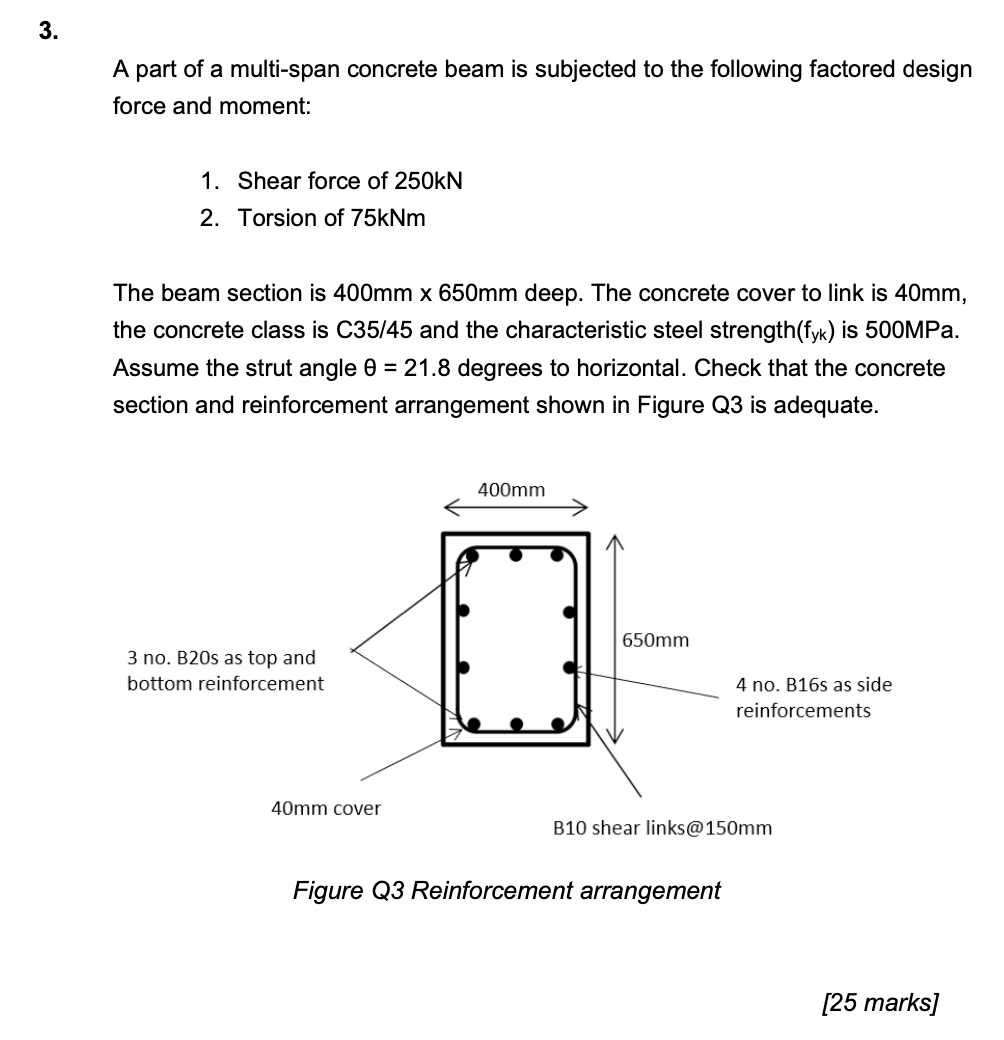 3.

A part of a multi-span concrete beam is subjected to the following factored design force and moment:

1. Shear force of 250kN
2. Torsion of 75kNm

The beam section is 400mm x 650mm deep. The concrete cover to link is 40mm, the concrete class is C35/45 and the characteristic steel strength($f_{yk}$) is 500MPa. Assume the strut angle θ = 21.8 degrees to horizontal. Check that the concrete section and reinforcement arrangement shown in Figure Q3 is adequate.

400mm

650mm

3 no. B20s as top and bottom reinforcement

4 no. B16s as side reinforcements

40mm cover

B10 shear links@150mm

Figure Q3 Reinforcement arrangement

[25 marks]