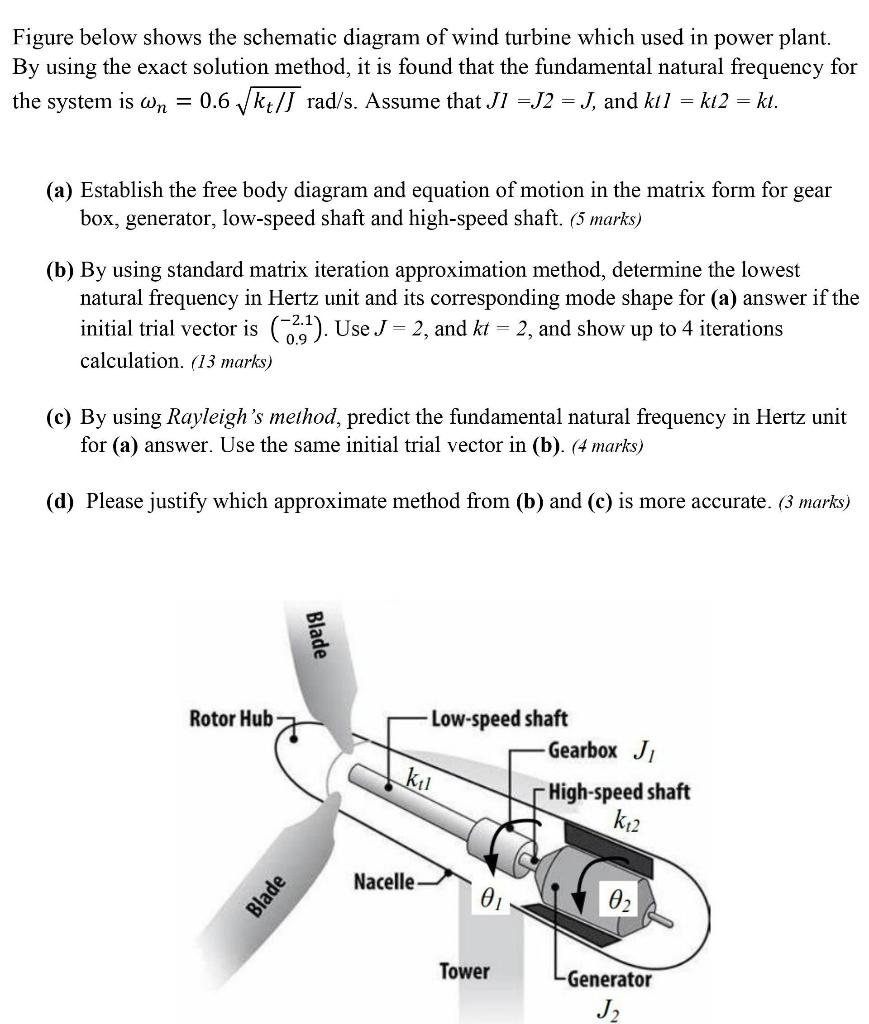 Figure below shows the schematic diagram of wind turbine which used in power plant. By using the exact solution method, it is found that the fundamental natural frequency for the system is $\omega_n = 0.6\sqrt{k_t/J}$ rad/s. Assume that $J1 = J2 = J$, and $kt1 = kt2 = kt$.

(a) Establish the free body diagram and equation of motion in the matrix form for gear box, generator, low-speed shaft and high-speed shaft. (5 marks)

(b) By using standard matrix iteration approximation method, determine the lowest natural frequency in Hertz unit and its corresponding mode shape for (a) answer if the initial trial vector is $\binom{-2.1}{0.9}$. Use $J = 2$, and $kt = 2$, and show up to 4 iterations calculation. (13 marks)

(c) By using Rayleigh's method, predict the fundamental natural frequency in Hertz unit for (a) answer. Use the same initial trial vector in (b). (4 marks)

(d) Please justify which approximate method from (b) and (c) is more accurate. (3 marks)

Blade

Rotor Hub

Low-speed shaft

Gearbox $J_1$

$k_{t1}$

High-speed shaft

$k_{t2}$

Nacelle

$\theta_1$

$\theta_2$

Blade

Tower

Generator

$J_2$