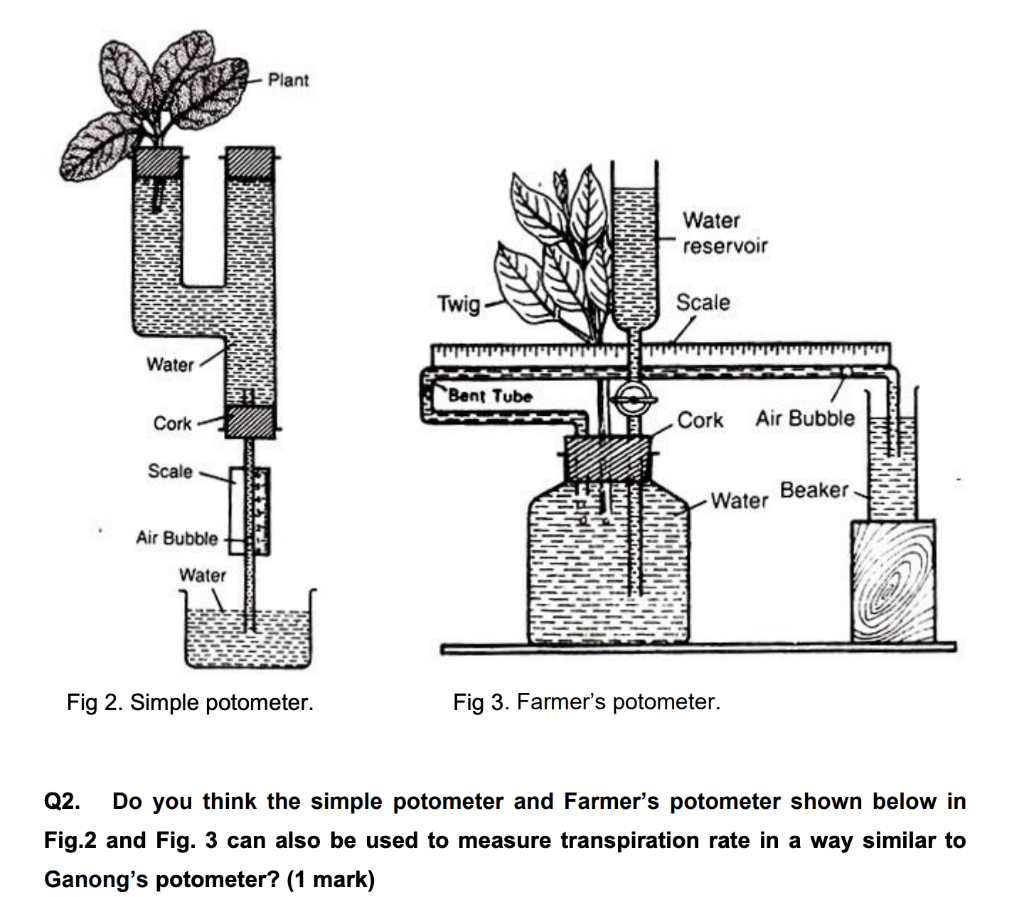 Plant

Water

Cork

Scale

Air Bubble

Water

Fig 2. Simple potometer.

Water reservoir

Twig

Scale

Bent Tube

Cork

Air Bubble

Water

Beaker

Fig 3. Farmer's potometer.

Q2. Do you think the simple potometer and Farmer's potometer shown below in Fig.2 and Fig. 3 can also be used to measure transpiration rate in a way similar to Ganong's potometer? (1 mark)