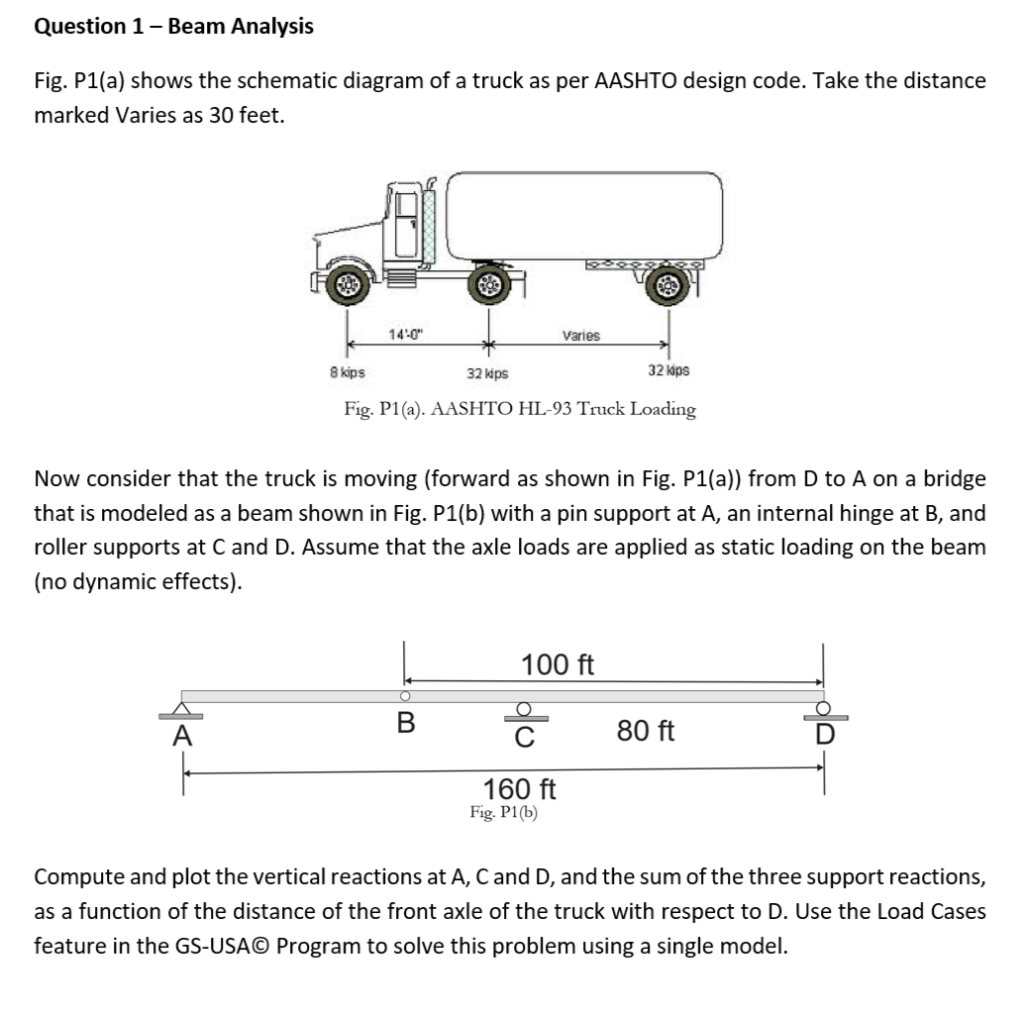 Question 1 – Beam Analysis

Fig. P1(a) shows the schematic diagram of a truck as per AASHTO design code. Take the distance marked Varies as 30 feet.

14'-0"
Varies
8 kips
32 kips
32 kips
Fig. P1(a). AASHTO HL-93 Truck Loading

Now consider that the truck is moving (forward as shown in Fig. P1(a)) from D to A on a bridge that is modeled as a beam shown in Fig. P1(b) with a pin support at A, an internal hinge at B, and roller supports at C and D. Assume that the axle loads are applied as static loading on the beam (no dynamic effects).

100 ft
A
B
C
80 ft
D
160 ft
Fig. P1(b)

Compute and plot the vertical reactions at A, C and D, and the sum of the three support reactions, as a function of the distance of the front axle of the truck with respect to D. Use the Load Cases feature in the GS-USA© Program to solve this problem using a single model.