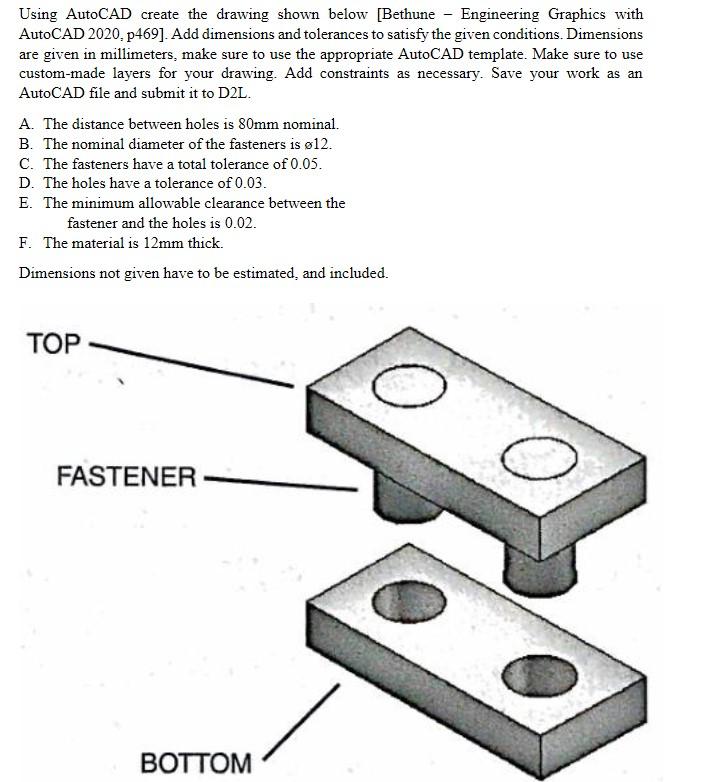 Using AutoCAD create the drawing shown below [Bethune – Engineering Graphics with AutoCAD 2020, p469]. Add dimensions and tolerances to satisfy the given conditions. Dimensions are given in millimeters, make sure to use the appropriate AutoCAD template. Make sure to use custom-made layers for your drawing. Add constraints as necessary. Save your work as an AutoCAD file and submit it to D2L.

A. The distance between holes is 80mm nominal.
B. The nominal diameter of the fasteners is ø12.
C. The fasteners have a total tolerance of 0.05.
D. The holes have a tolerance of 0.03.
E. The minimum allowable clearance between the fastener and the holes is 0.02.
F. The material is 12mm thick.

Dimensions not given have to be estimated, and included.

TOP

FASTENER

BOTTOM