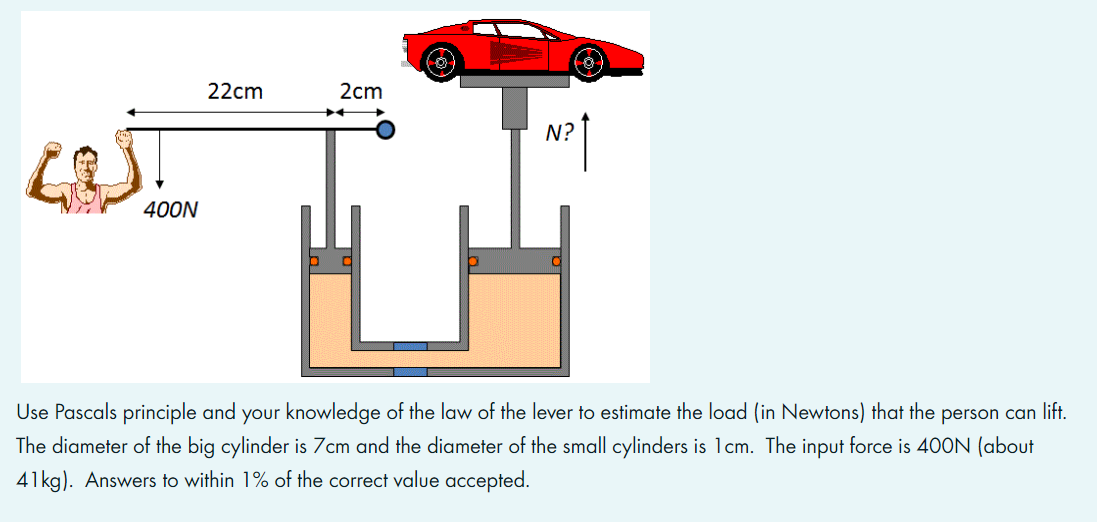 22cm

2cm

N?

400N

Use Pascals principle and your knowledge of the law of the lever to estimate the load (in Newtons) that the person can lift. The diameter of the big cylinder is 7cm and the diameter of the small cylinders is 1cm. The input force is 400N (about 41kg). Answers to within 1% of the correct value accepted.