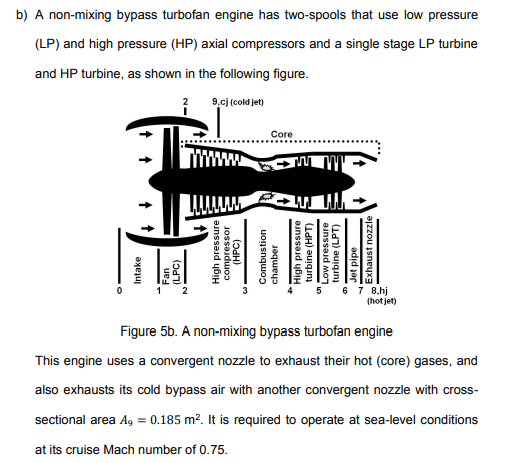 b) A non-mixing bypass turbofan engine has two-spools that use low pressure (LP) and high pressure (HP) axial compressors and a single stage LP turbine and HP turbine, as shown in the following figure.

2
9,cj (cold jet)
Core
Intake
Fan (LPC)
High pressure compressor (HPC)
Combustion chamber
High pressure turbine (HPT)
Low pressure turbine (LPT)
Jet pipe
Exhaust nozzle
0 1 2 3 4 5 6 7 8,hj (hot jet)

Figure 5b. A non-mixing bypass turbofan engine

This engine uses a convergent nozzle to exhaust their hot (core) gases, and also exhausts its cold bypass air with another convergent nozzle with cross-sectional area $A_9 = 0.185$ m². It is required to operate at sea-level conditions at its cruise Mach number of 0.75.