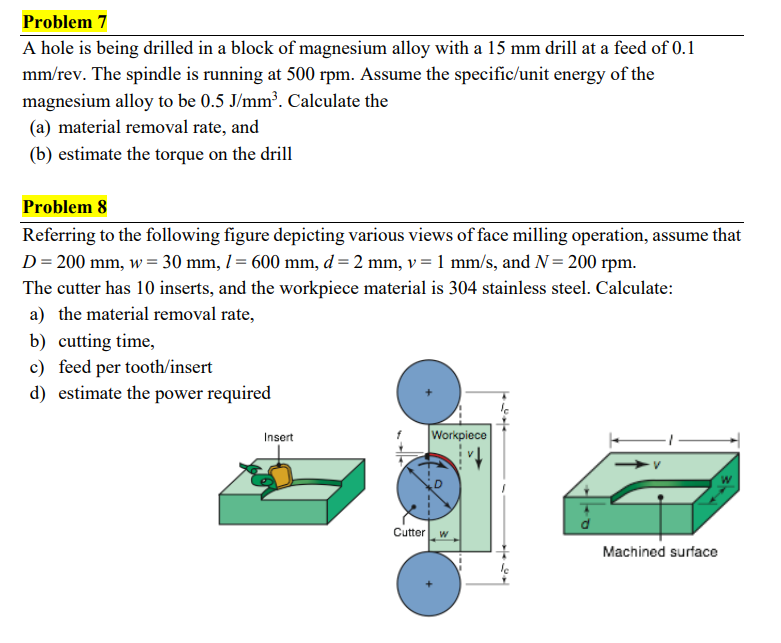 Problem 7

A hole is being drilled in a block of magnesium alloy with a 15 mm drill at a feed of 0.1 mm/rev. The spindle is running at 500 rpm. Assume the specific/unit energy of the magnesium alloy to be 0.5 J/mm$^3$. Calculate the

(a) material removal rate, and

(b) estimate the torque on the drill

Problem 8

Referring to the following figure depicting various views of face milling operation, assume that $D = 200$ mm, $w = 30$ mm, $l = 600$ mm, $d = 2$ mm, $v = 1$ mm/s, and $N = 200$ rpm.

The cutter has 10 inserts, and the workpiece material is 304 stainless steel. Calculate:

a) the material removal rate,

b) cutting time,

c) feed per tooth/insert

d) estimate the power required

Insert

$f$

Workpiece

$v$

$D$

Cutter

$w$

$l_c$

$l$

$l_c$

$l$

$v$

$w$

$d$

Machined surface