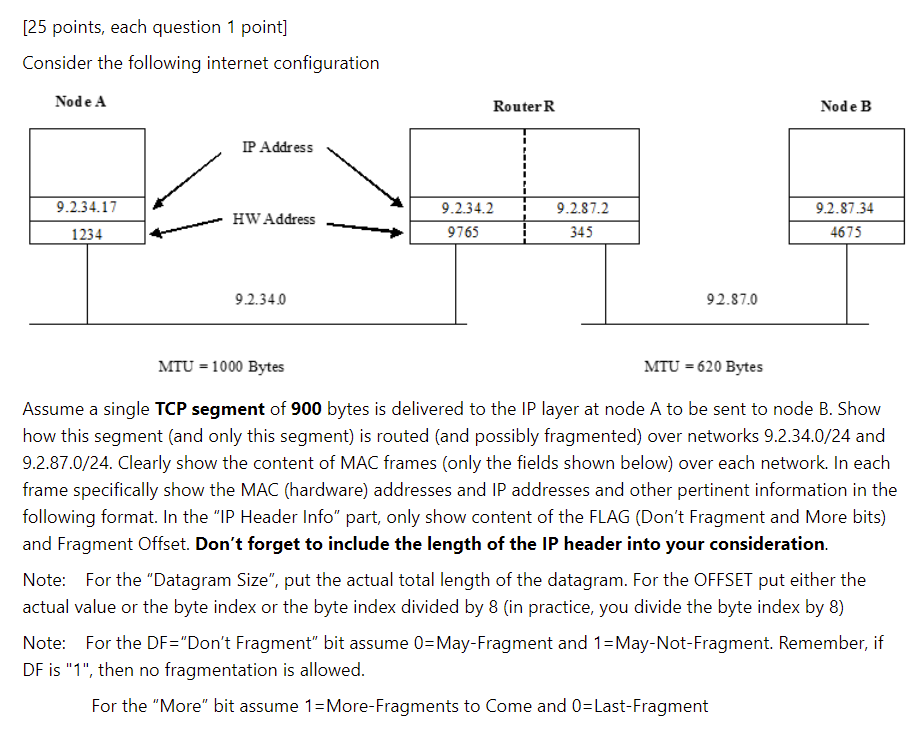 [25 points, each question 1 point]

Consider the following internet configuration

Node A

Router R

Node B

IP Address

HW Address

9.2.34.17

1234

9.2.34.2

9765

9.2.87.2

345

9.2.87.34

4675

9.2.34.0

9.2.87.0

MTU = 1000 Bytes

MTU = 620 Bytes

Assume a single **TCP segment** of **900** bytes is delivered to the IP layer at node A to be sent to node B. Show how this segment (and only this segment) is routed (and possibly fragmented) over networks 9.2.34.0/24 and 9.2.87.0/24. Clearly show the content of MAC frames (only the fields shown below) over each network. In each frame specifically show the MAC (hardware) addresses and IP addresses and other pertinent information in the following format. In the "IP Header Info" part, only show content of the FLAG (Don't Fragment and More bits) and Fragment Offset. **Don't forget to include the length of the IP header into your consideration**.

Note: For the "Datagram Size", put the actual total length of the datagram. For the OFFSET put either the actual value or the byte index or the byte index divided by 8 (in practice, you divide the byte index by 8)

Note: For the DF="Don't Fragment" bit assume 0=May-Fragment and 1=May-Not-Fragment. Remember, if DF is "1", then no fragmentation is allowed.

For the "More" bit assume 1=More-Fragments to Come and 0=Last-Fragment