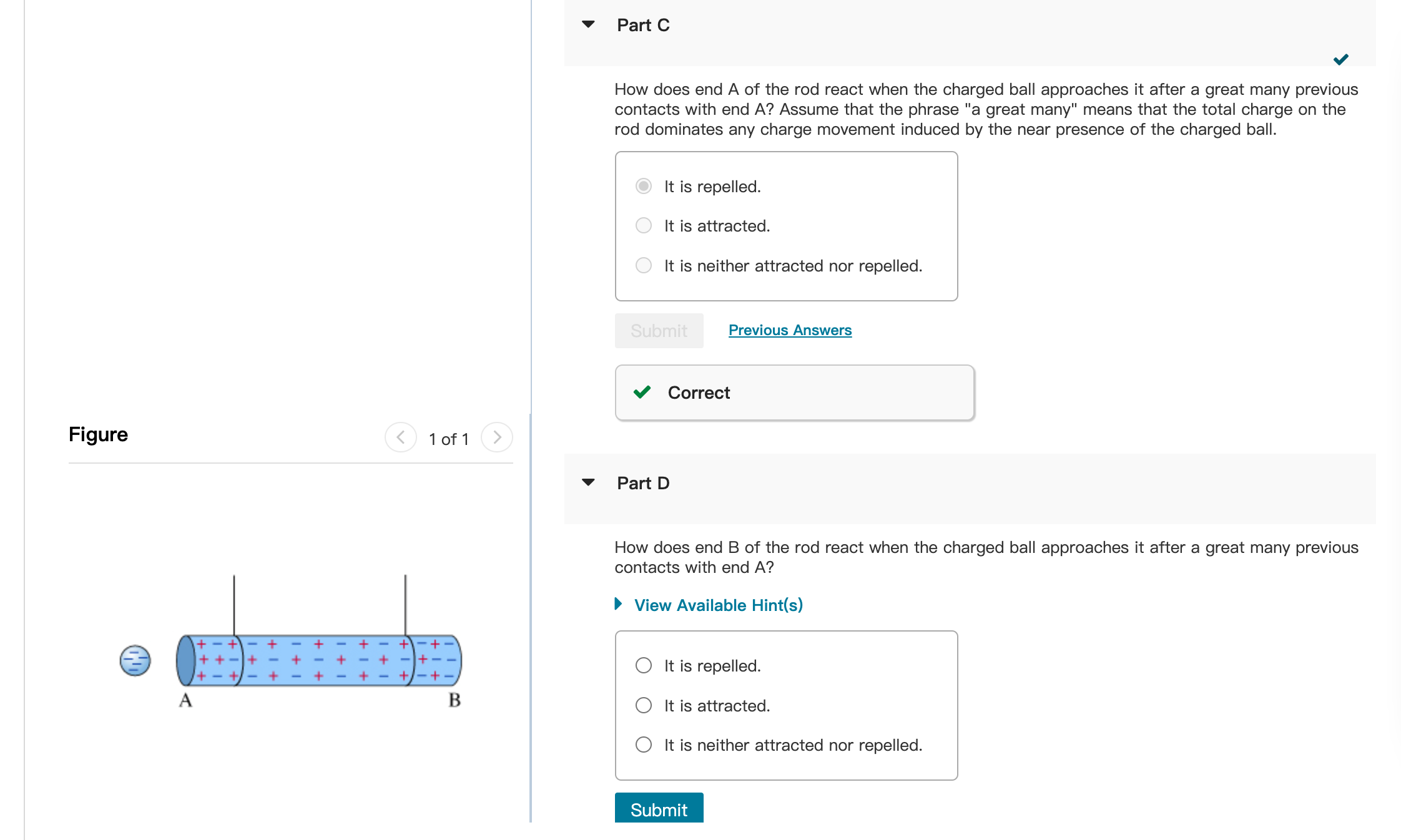 Figure

1 of 1

A

B

Part C

How does end A of the rod react when the charged ball approaches it after a great many previous contacts with end A? Assume that the phrase "a great many" means that the total charge on the rod dominates any charge movement induced by the near presence of the charged ball.

It is repelled.

It is attracted.

It is neither attracted nor repelled.

Submit

Previous Answers

Correct

Part D

How does end B of the rod react when the charged ball approaches it after a great many previous contacts with end A?

View Available Hint(s)

It is repelled.

It is attracted.

It is neither attracted nor repelled.

Submit