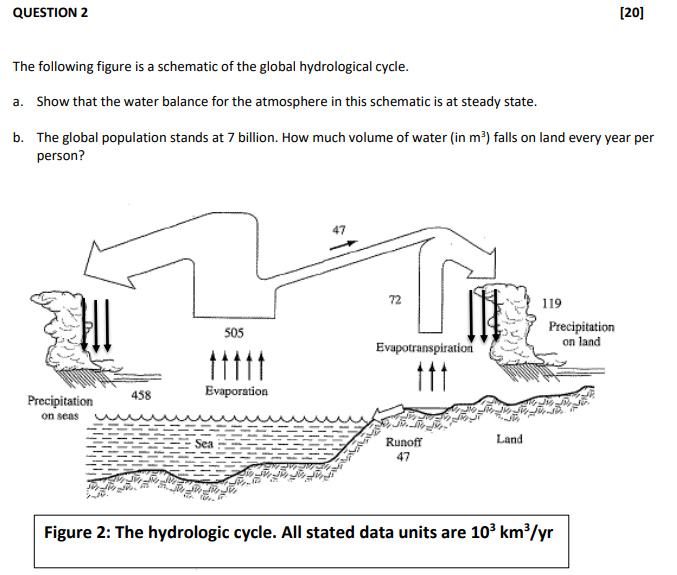 QUESTION 2 [20]

The following figure is a schematic of the global hydrological cycle.

a. Show that the water balance for the atmosphere in this schematic is at steady state.

b. The global population stands at 7 billion. How much volume of water (in $m^3$) falls on land every year per person?

47

72

119

Precipitation on land

505

Evapotranspiration

Evaporation

458

Precipitation on seas

Sea

Runoff 47

Land

Figure 2: The hydrologic cycle. All stated data units are $10^3$ $km^3/yr$