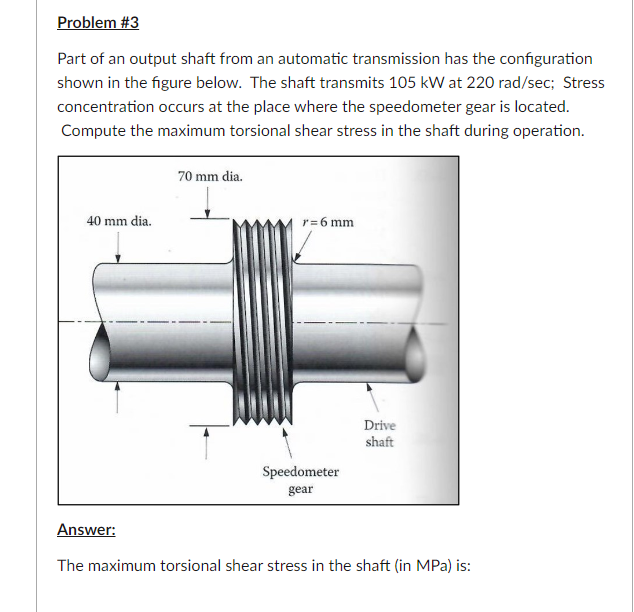 Problem #3

Part of an output shaft from an automatic transmission has the configuration shown in the figure below. The shaft transmits 105 kW at 220 rad/sec; Stress concentration occurs at the place where the speedometer gear is located. Compute the maximum torsional shear stress in the shaft during operation.

70 mm dia.

40 mm dia.

$r = 6$ mm

Drive shaft

Speedometer gear

Answer:

The maximum torsional shear stress in the shaft (in MPa) is: