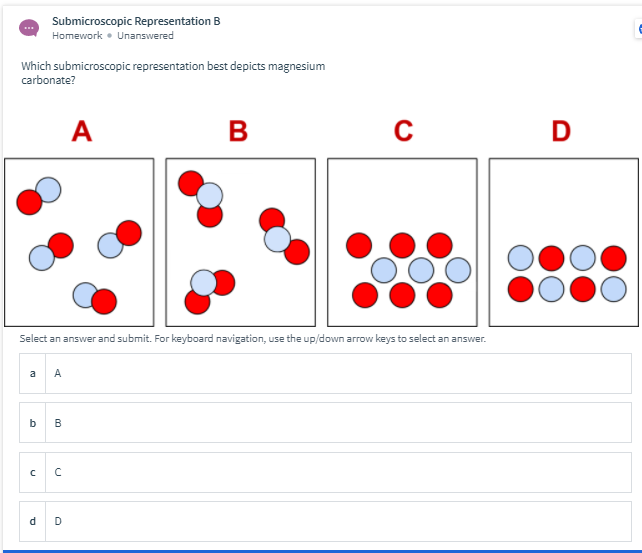 Submicroscopic Representation B
Homework • Unanswered

Which submicroscopic representation best depicts magnesium carbonate?

A

B

C

D

Select an answer and submit. For keyboard navigation, use the up/down arrow keys to select an answer.

a A

b B

c C

d D