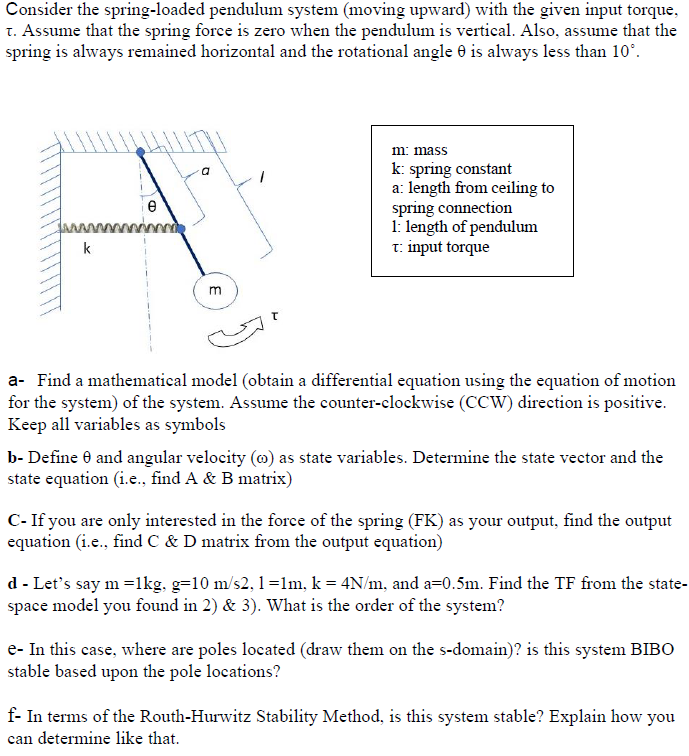 Consider the spring-loaded pendulum system (moving upward) with the given input torque, τ. Assume that the spring force is zero when the pendulum is vertical. Also, assume that the spring is always remained horizontal and the rotational angle θ is always less than 10°.

a
l
θ
k
m
τ

m: mass
k: spring constant
a: length from ceiling to spring connection
l: length of pendulum
τ: input torque

a- Find a mathematical model (obtain a differential equation using the equation of motion for the system) of the system. Assume the counter-clockwise (CCW) direction is positive. Keep all variables as symbols

b- Define θ and angular velocity (ω) as state variables. Determine the state vector and the state equation (i.e., find A & B matrix)

C- If you are only interested in the force of the spring (FK) as your output, find the output equation (i.e., find C & D matrix from the output equation)

d - Let's say m =1kg, g=10 m/s2, l =1m, k = 4N/m, and a=0.5m. Find the TF from the state-space model you found in 2) & 3). What is the order of the system?

e- In this case, where are poles located (draw them on the s-domain)? is this system BIBO stable based upon the pole locations?

f- In terms of the Routh-Hurwitz Stability Method, is this system stable? Explain how you can determine like that.