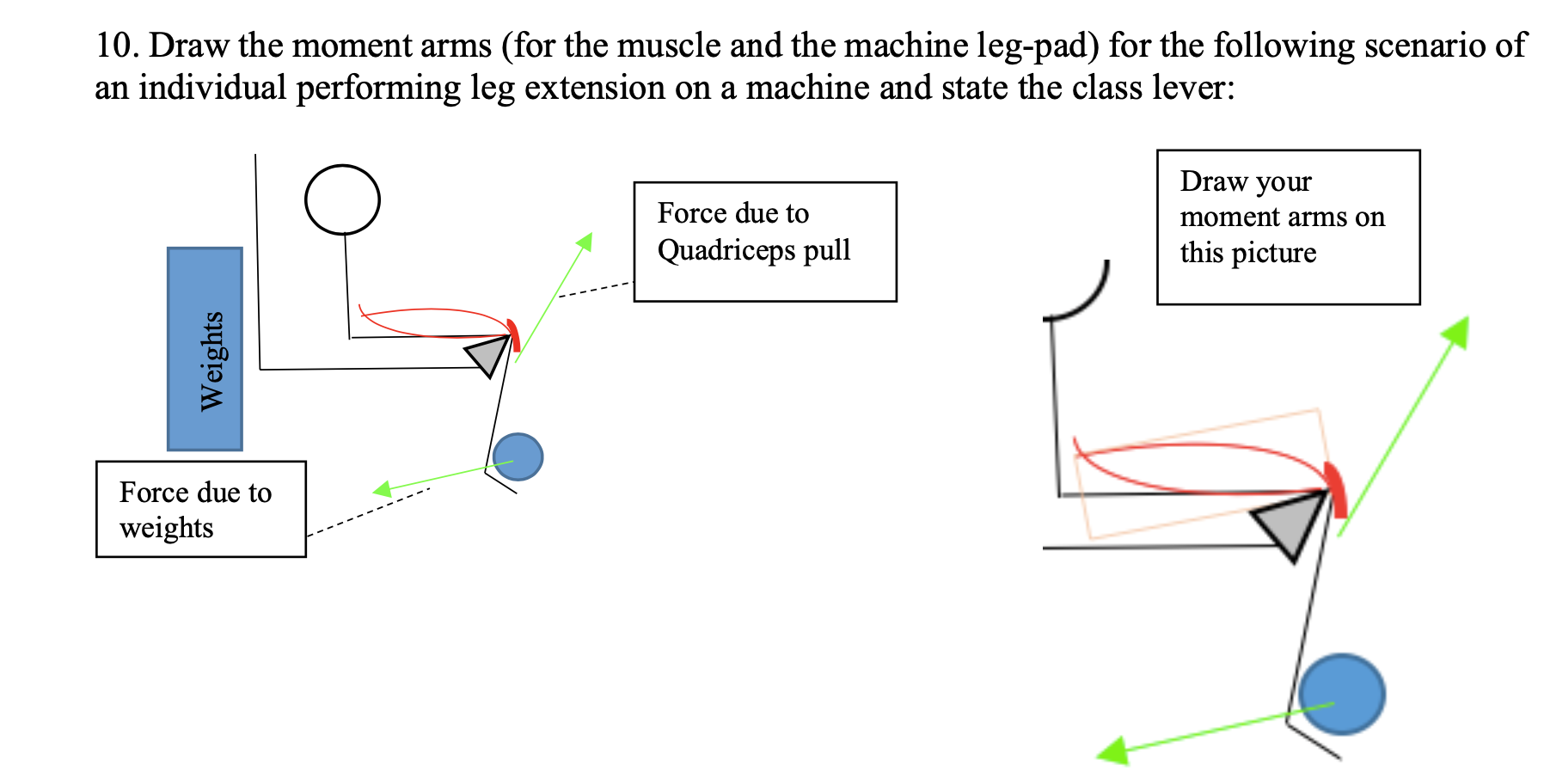 10. Draw the moment arms (for the muscle and the machine leg-pad) for the following scenario of an individual performing leg extension on a machine and state the class lever:

Weights

Force due to Quadriceps pull

Force due to weights

Draw your moment arms on this picture