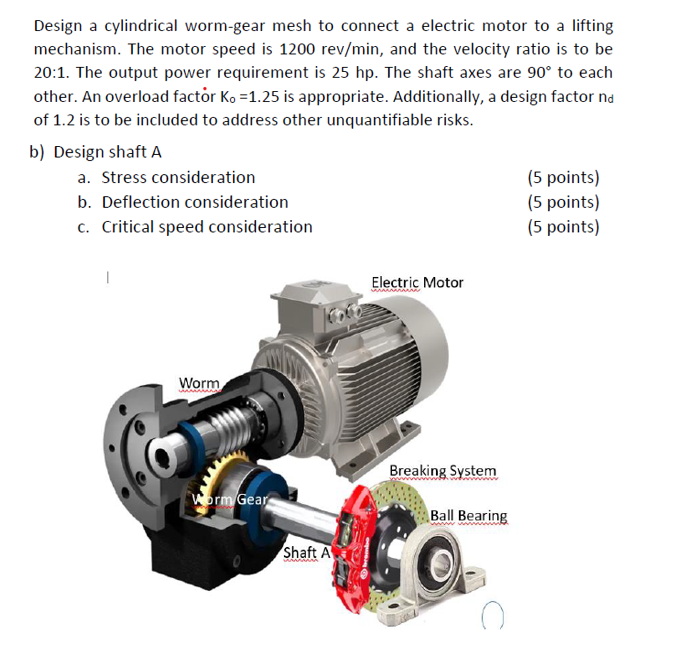 Design a cylindrical worm-gear mesh to connect a electric motor to a lifting mechanism. The motor speed is 1200 rev/min, and the velocity ratio is to be 20:1. The output power requirement is 25 hp. The shaft axes are 90° to each other. An overload factor $K_o$ =1.25 is appropriate. Additionally, a design factor $n_d$ of 1.2 is to be included to address other unquantifiable risks.

b) Design shaft A

a. Stress consideration (5 points)

b. Deflection consideration (5 points)

c. Critical speed consideration (5 points)

Electric Motor

Worm

Breaking System

Worm Gear

Ball Bearing

Shaft A

brembo