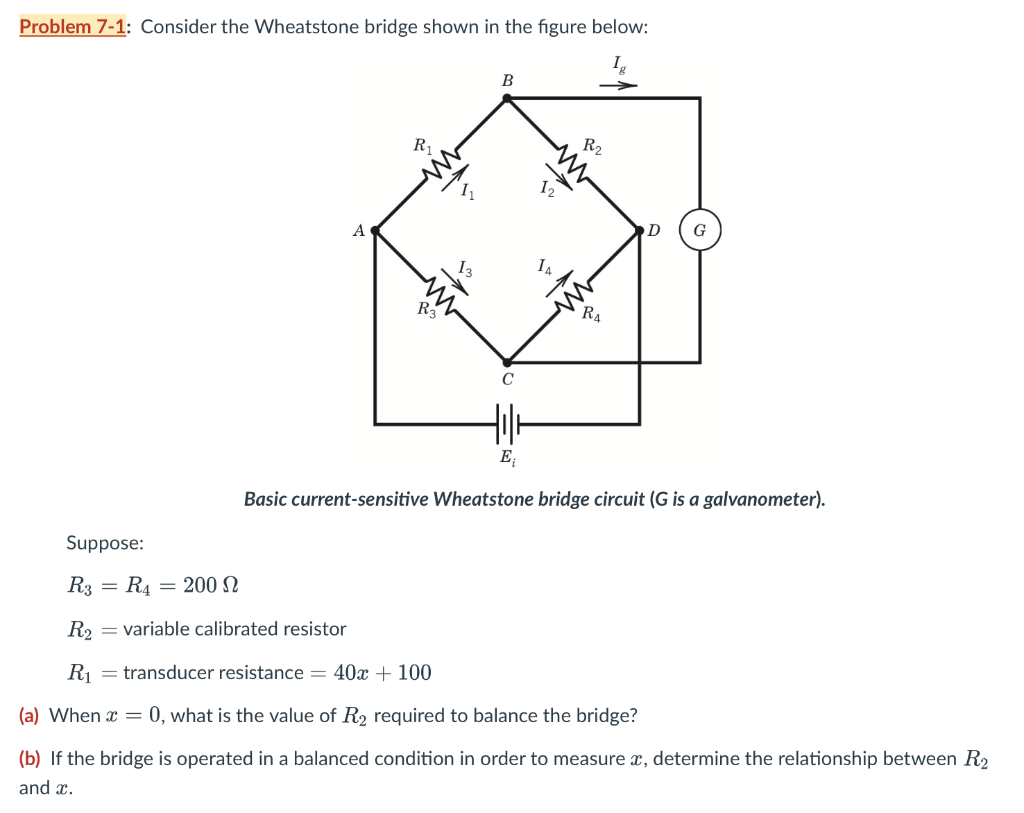 Problem 7-1: Consider the Wheatstone bridge shown in the figure below:

$I_g$
B
$R_1$
$R_2$
$I_1$
$I_2$
A
D
G
$I_3$
$I_4$
$R_3$
$R_4$
C
$E_i$

Basic current-sensitive Wheatstone bridge circuit (G is a galvanometer).

Suppose:

$R_3 = R_4 = 200\ \Omega$

$R_2 =$ variable calibrated resistor

$R_1 =$ transducer resistance $= 40x + 100$

(a) When $x = 0$, what is the value of $R_2$ required to balance the bridge?

(b) If the bridge is operated in a balanced condition in order to measure $x$, determine the relationship between $R_2$ and $x$.