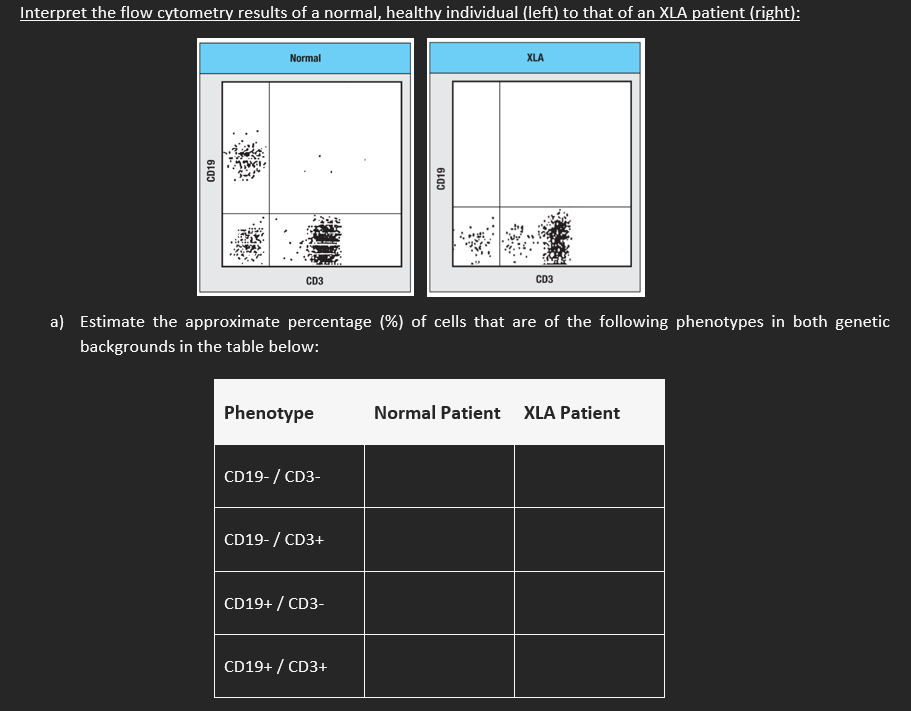 Interpret the flow cytometry results of a normal, healthy individual (left) to that of an XLA patient (right):

Normal

CD19

CD3

XLA

CD19

CD3

a) Estimate the approximate percentage (%) of cells that are of the following phenotypes in both genetic backgrounds in the table below:

| Phenotype | Normal Patient | XLA Patient |
|---|---|---|
| CD19- / CD3- | | |
| CD19- / CD3+ | | |
| CD19+ / CD3- | | |
| CD19+ / CD3+ | | |