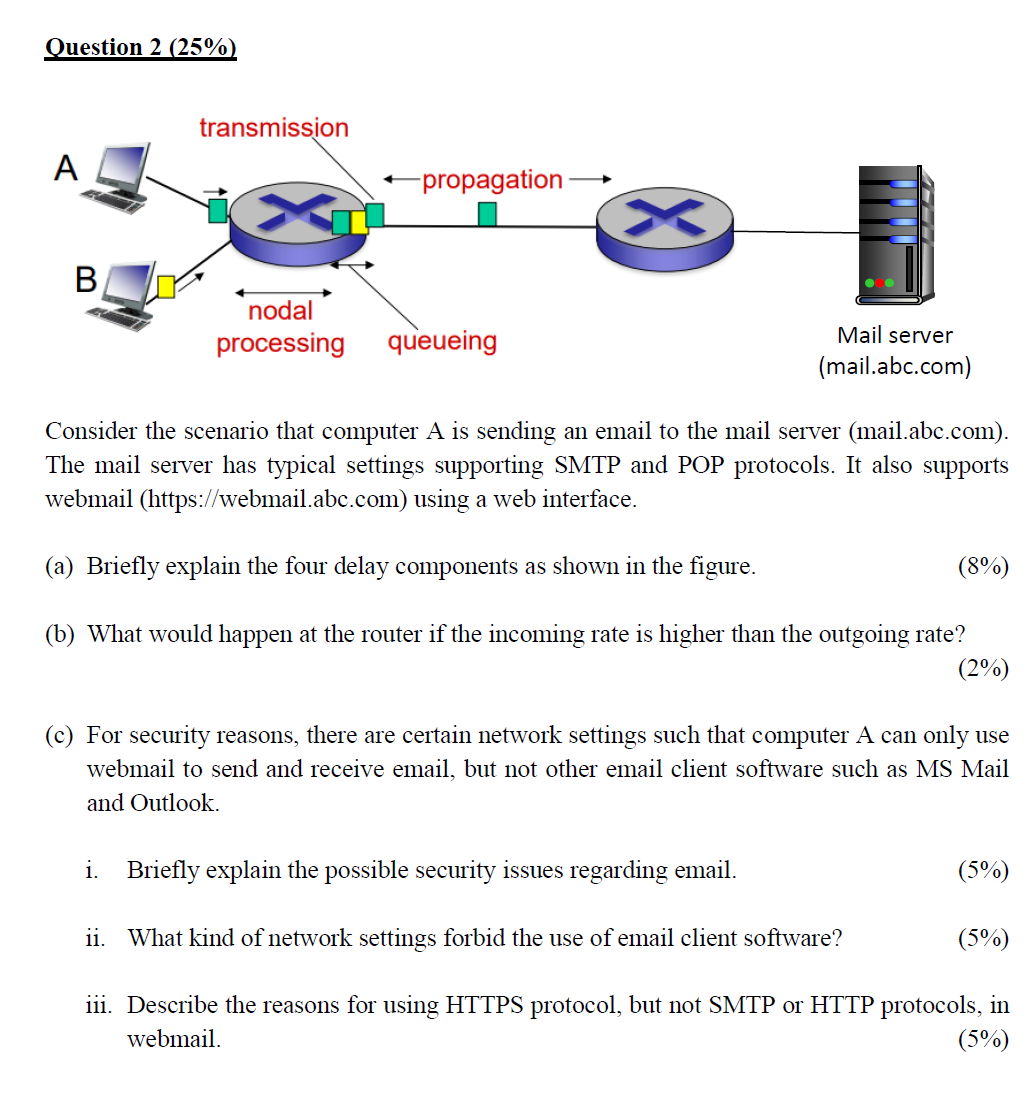 Question 2 (25%)

transmission

A

propagation

B

nodal processing

queueing

Mail server (mail.abc.com)

Consider the scenario that computer A is sending an email to the mail server (mail.abc.com). The mail server has typical settings supporting SMTP and POP protocols. It also supports webmail (https://webmail.abc.com) using a web interface.

(a) Briefly explain the four delay components as shown in the figure. (8%)

(b) What would happen at the router if the incoming rate is higher than the outgoing rate? (2%)

(c) For security reasons, there are certain network settings such that computer A can only use webmail to send and receive email, but not other email client software such as MS Mail and Outlook.

i. Briefly explain the possible security issues regarding email. (5%)

ii. What kind of network settings forbid the use of email client software? (5%)

iii. Describe the reasons for using HTTPS protocol, but not SMTP or HTTP protocols, in webmail. (5%)