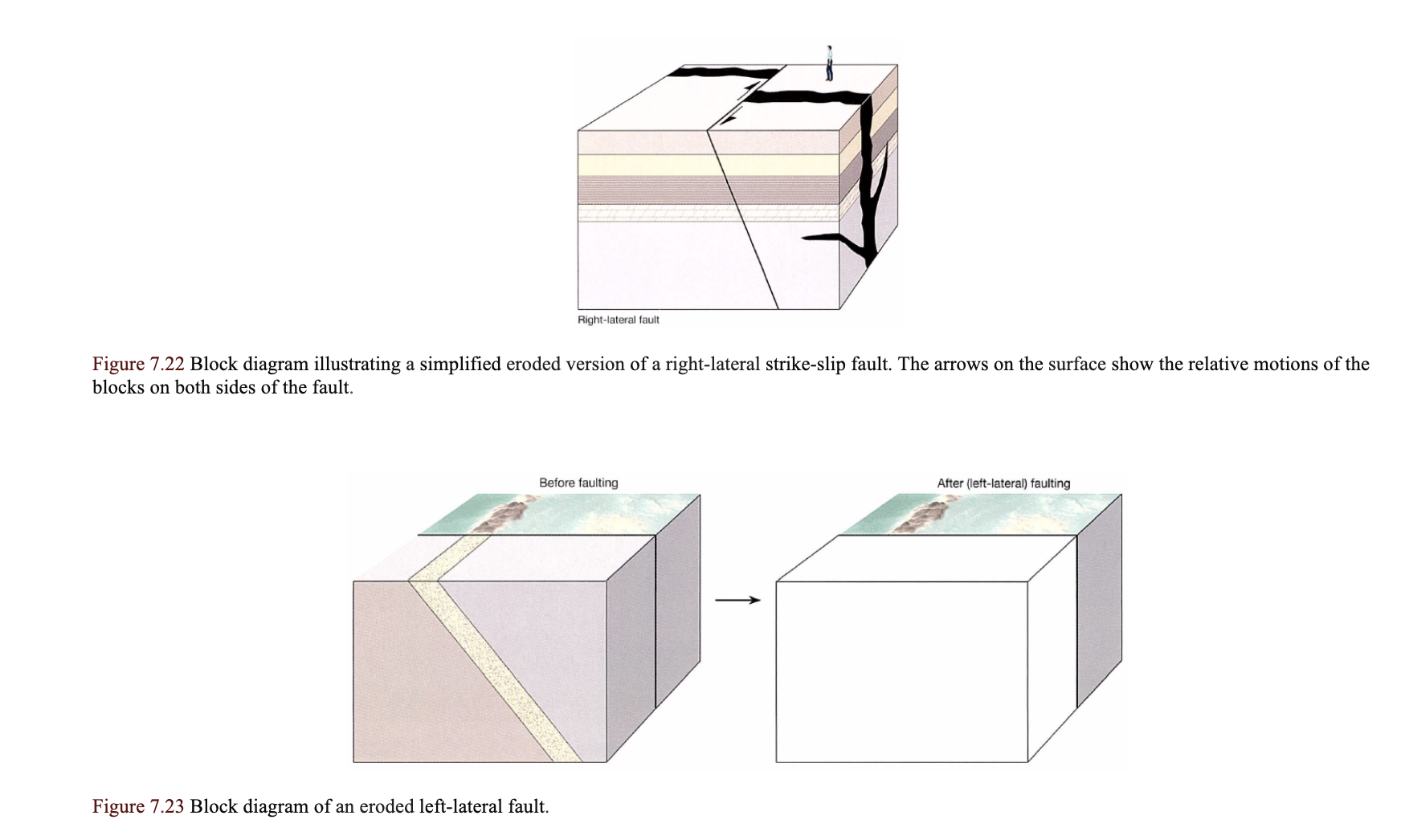 Right-lateral fault

Figure 7.22 Block diagram illustrating a simplified eroded version of a right-lateral strike-slip fault. The arrows on the surface show the relative motions of the blocks on both sides of the fault.

Before faulting

After (left-lateral) faulting

Figure 7.23 Block diagram of an eroded left-lateral fault.