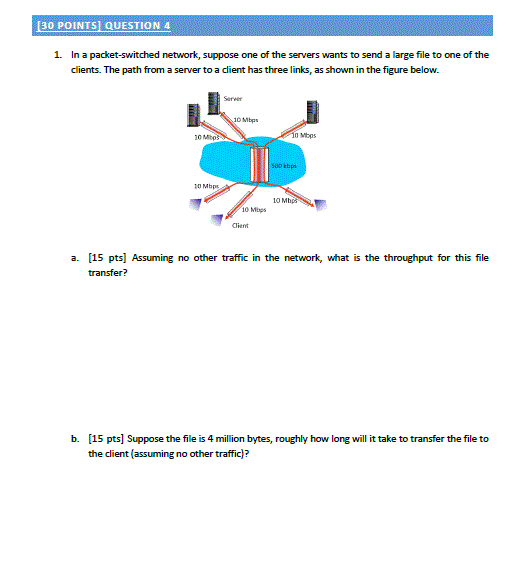 [30 POINTS] QUESTION 4

1. In a packet-switched network, suppose one of the servers wants to send a large file to one of the clients. The path from a server to a client has three links, as shown in the figure below.

Server
10 Mbps
10 Mbps
10 Mbps
500 kbps
10 Mbps
10 Mbps
10 Mbps
Client

a. [15 pts] Assuming no other traffic in the network, what is the throughput for this file transfer?

b. [15 pts] Suppose the file is 4 million bytes, roughly how long will it take to transfer the file to the client (assuming no other traffic)?