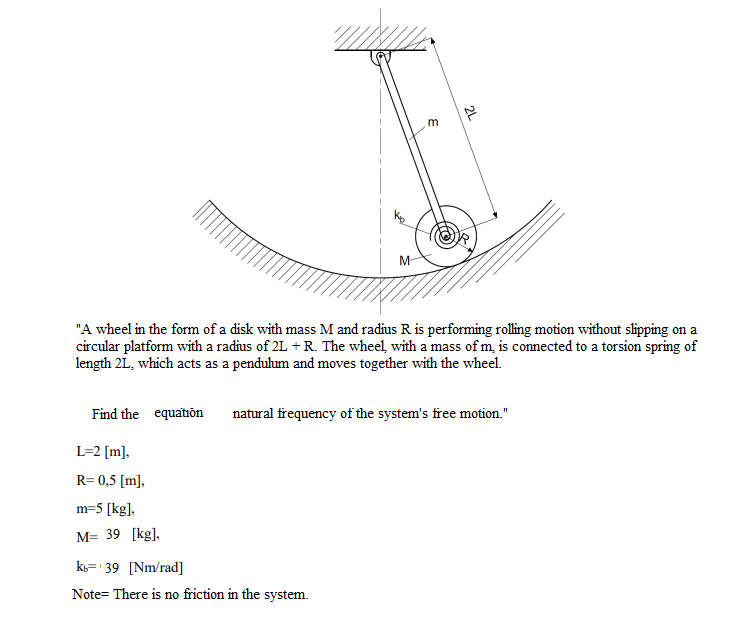 2L

m

$k_b$

R

M

"A wheel in the form of a disk with mass M and radius R is performing rolling motion without slipping on a circular platform with a radius of 2L + R. The wheel, with a mass of m, is connected to a torsion spring of length 2L, which acts as a pendulum and moves together with the wheel.

Find the equation natural frequency of the system's free motion."

L=2 [m],

R= 0,5 [m],

m=5 [kg],

M= 39 [kg],

$k_b$= 39 [Nm/rad]

Note= There is no friction in the system.