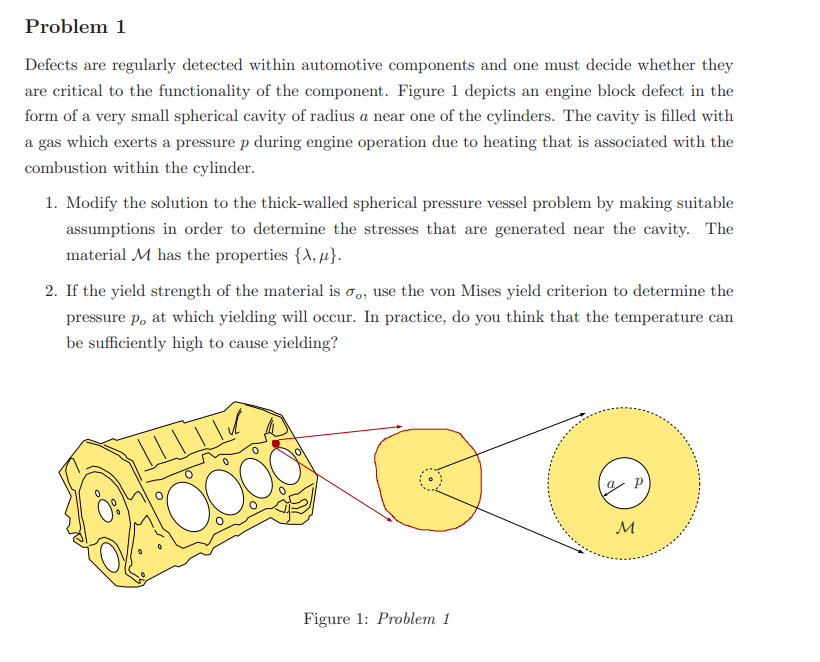 Problem 1

Defects are regularly detected within automotive components and one must decide whether they are critical to the functionality of the component. Figure 1 depicts an engine block defect in the form of a very small spherical cavity of radius $a$ near one of the cylinders. The cavity is filled with a gas which exerts a pressure $p$ during engine operation due to heating that is associated with the combustion within the cylinder.

1. Modify the solution to the thick-walled spherical pressure vessel problem by making suitable assumptions in order to determine the stresses that are generated near the cavity. The material $\mathcal{M}$ has the properties $\{\lambda, \mu\}$.

2. If the yield strength of the material is $\sigma_o$, use the von Mises yield criterion to determine the pressure $p_o$ at which yielding will occur. In practice, do you think that the temperature can be sufficiently high to cause yielding?

$a$ $p$

$\mathcal{M}$

Figure 1: Problem 1