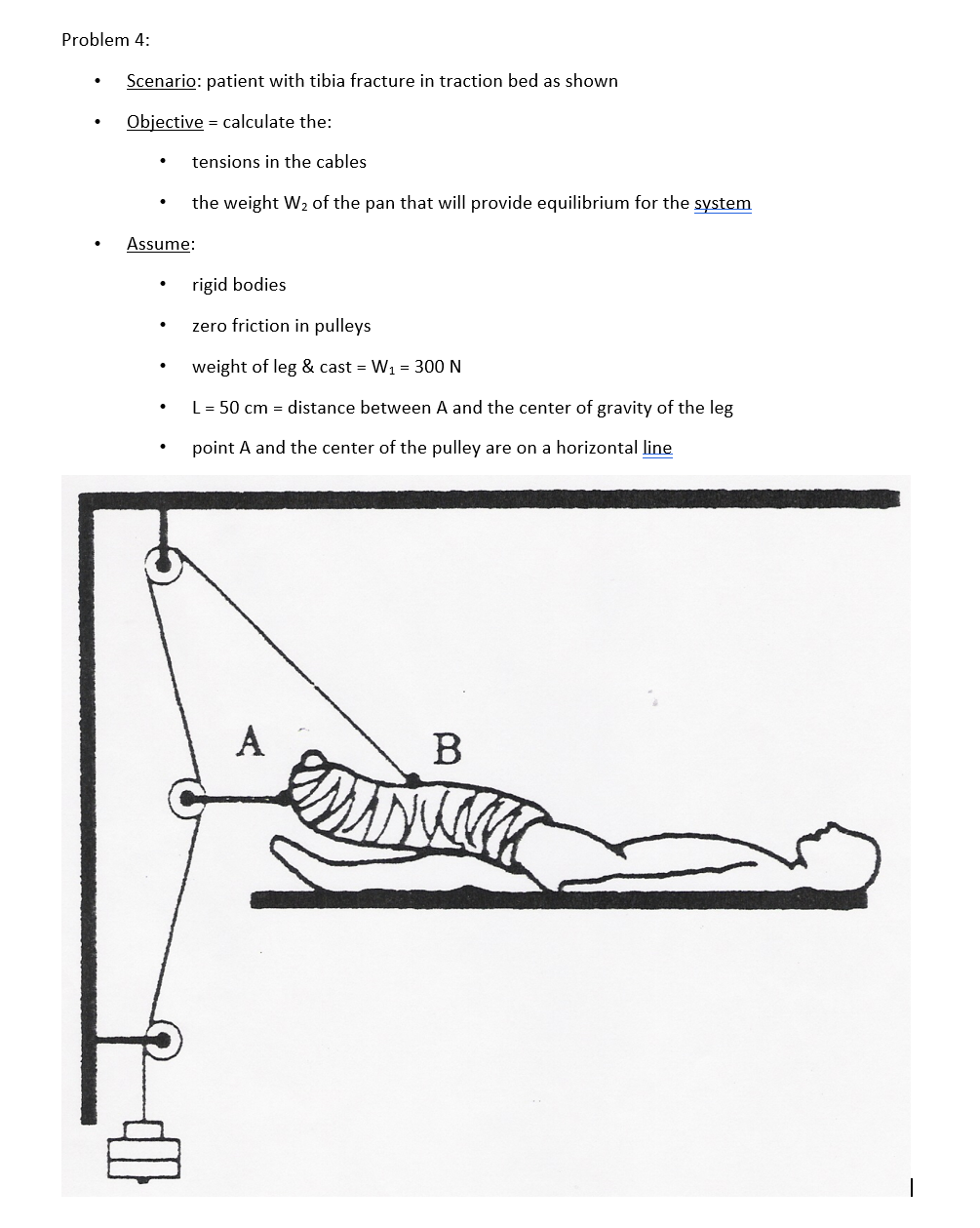 Problem 4:

• Scenario: patient with tibia fracture in traction bed as shown

• Objective = calculate the:

  • tensions in the cables

  • the weight $W_2$ of the pan that will provide equilibrium for the system

• Assume:

  • rigid bodies

  • zero friction in pulleys

  • weight of leg & cast = $W_1$ = 300 N

  • L = 50 cm = distance between A and the center of gravity of the leg

  • point A and the center of the pulley are on a horizontal line

A

B