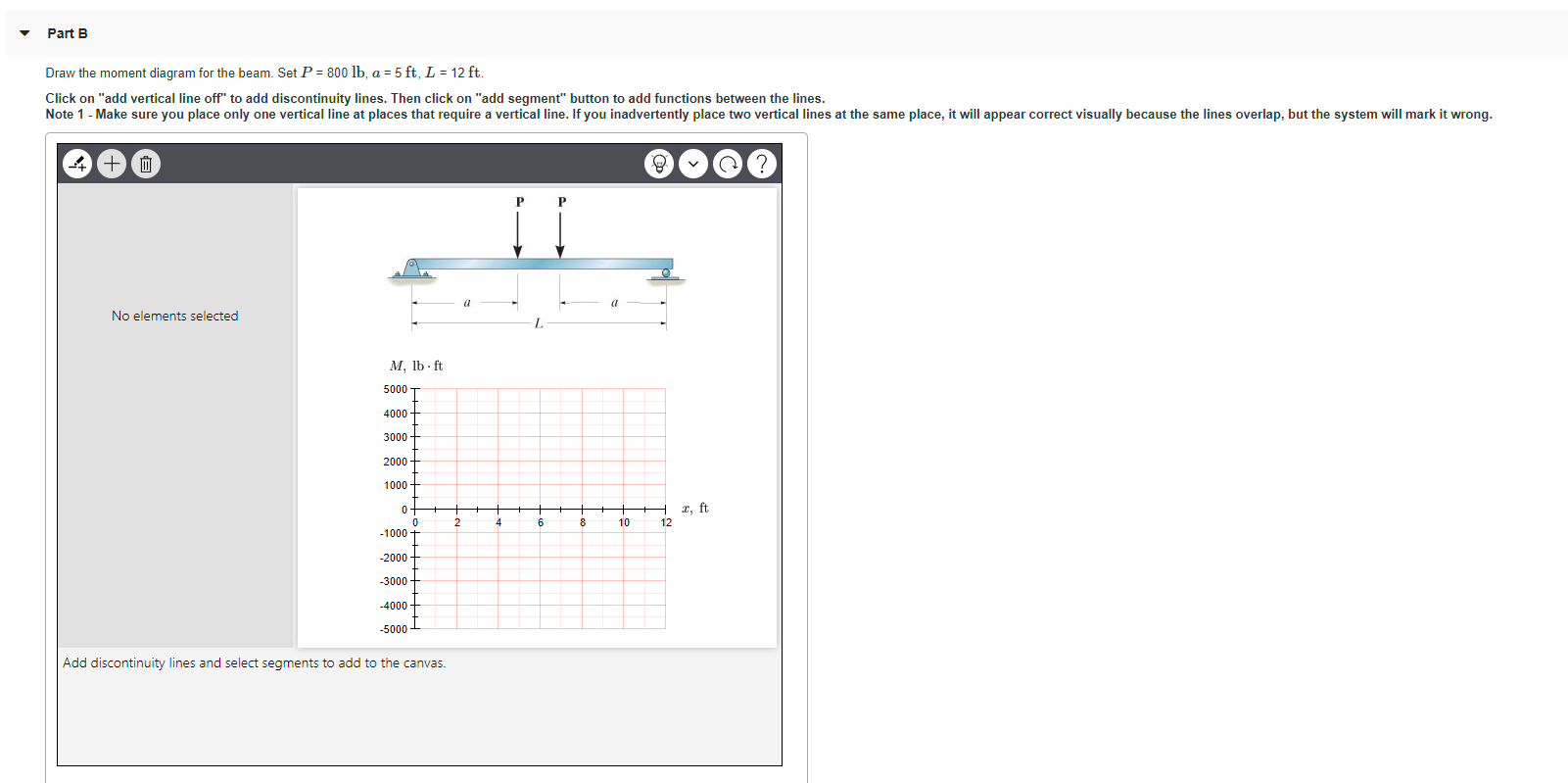 Part B

Draw the moment diagram for the beam. Set $P$ = 800 lb, $a$ = 5 ft, $L$ = 12 ft.

Click on "add vertical line off" to add discontinuity lines. Then click on "add segment" button to add functions between the lines.
Note 1 - Make sure you place only one vertical line at places that require a vertical line. If you inadvertently place two vertical lines at the same place, it will appear correct visually because the lines overlap, but the system will mark it wrong.

?

No elements selected

P P

$a$ $a$

$L$

$M$, lb · ft

5000
4000
3000
2000
1000
0
-1000
-2000
-3000
-4000
-5000

0 2 4 6 8 10 12

$x$, ft

Add discontinuity lines and select segments to add to the canvas.