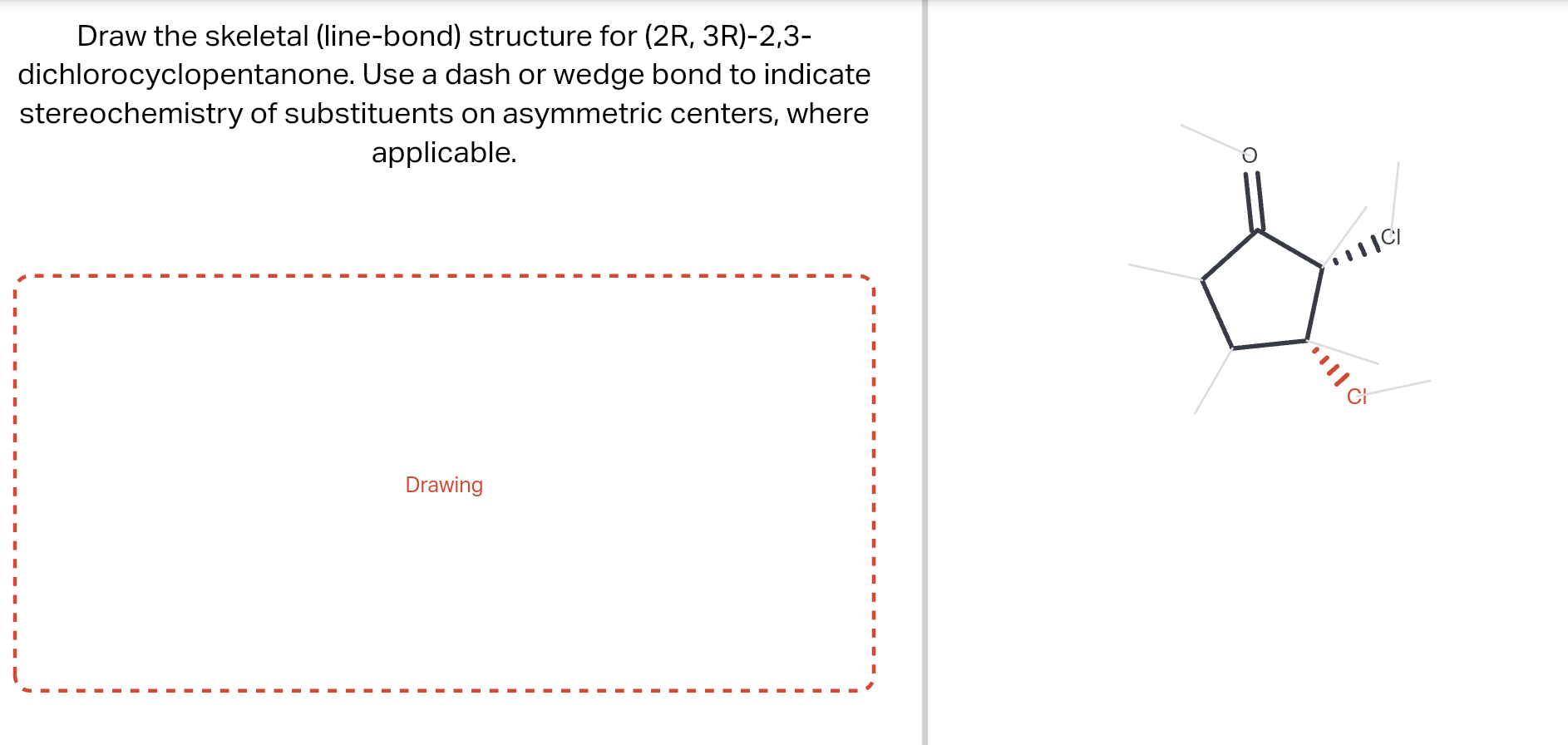 Draw the skeletal (line-bond) structure for (2R, 3R)-2,3-dichlorocyclopentanone. Use a dash or wedge bond to indicate stereochemistry of substituents on asymmetric centers, where applicable.

Drawing

O

Cl

Cl