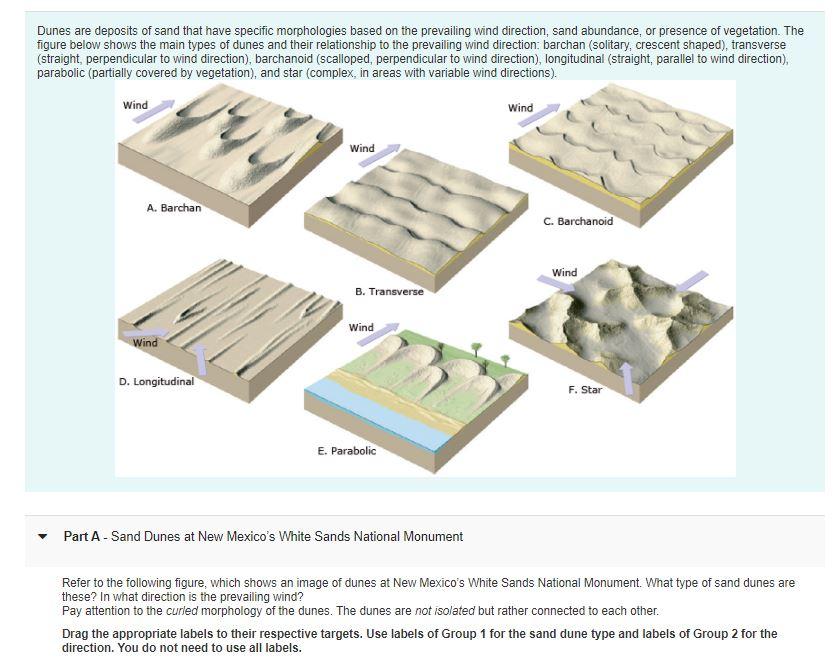 Dunes are deposits of sand that have specific morphologies based on the prevailing wind direction, sand abundance, or presence of vegetation. The figure below shows the main types of dunes and their relationship to the prevailing wind direction: barchan (solitary, crescent shaped), transverse (straight, perpendicular to wind direction), barchanoid (scalloped, perpendicular to wind direction), longitudinal (straight, parallel to wind direction), parabolic (partially covered by vegetation), and star (complex, in areas with variable wind directions).

Wind

A. Barchan

Wind

B. Transverse

Wind

C. Barchanoid

Wind

D. Longitudinal

Wind

E. Parabolic

Wind

F. Star

Part A - Sand Dunes at New Mexico's White Sands National Monument

Refer to the following figure, which shows an image of dunes at New Mexico's White Sands National Monument. What type of sand dunes are these? In what direction is the prevailing wind?
Pay attention to the curled morphology of the dunes. The dunes are not isolated but rather connected to each other.

Drag the appropriate labels to their respective targets. Use labels of Group 1 for the sand dune type and labels of Group 2 for the direction. You do not need to use all labels.