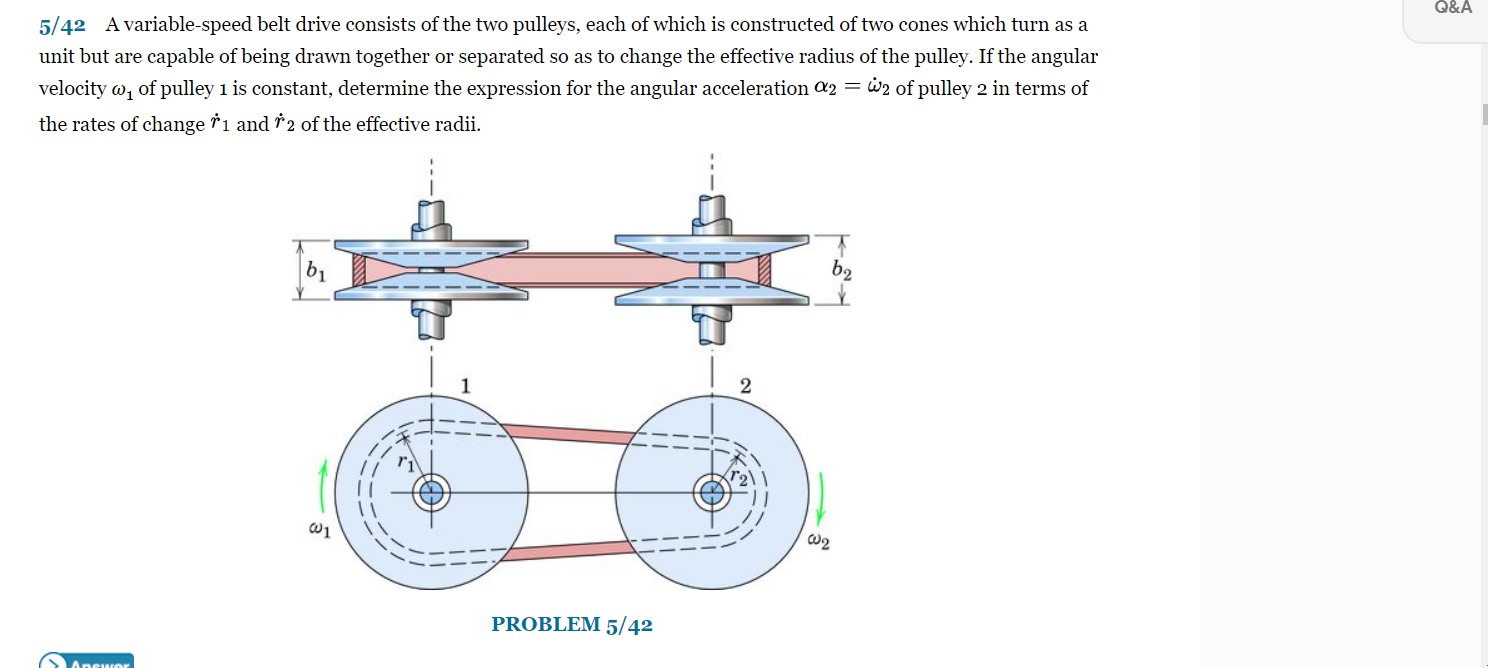 Q&A

5/42 A variable-speed belt drive consists of the two pulleys, each of which is constructed of two cones which turn as a unit but are capable of being drawn together or separated so as to change the effective radius of the pulley. If the angular velocity $\omega_1$ of pulley 1 is constant, determine the expression for the angular acceleration $\alpha_2 = \dot{\omega}_2$ of pulley 2 in terms of the rates of change $\dot{r}_1$ and $\dot{r}_2$ of the effective radii.

$b_1$

$b_2$

1

2

$r_1$

$r_2$

$\omega_1$

$\omega_2$

PROBLEM 5/42

Answer