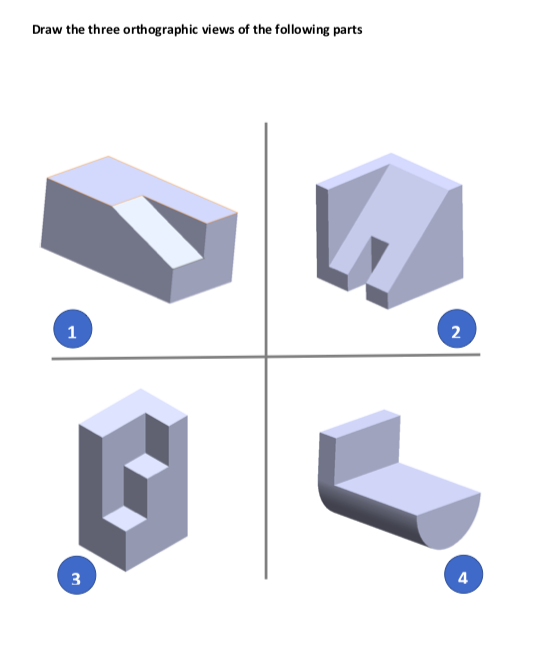 Draw the three orthographic views of the following parts

1

2

3

4