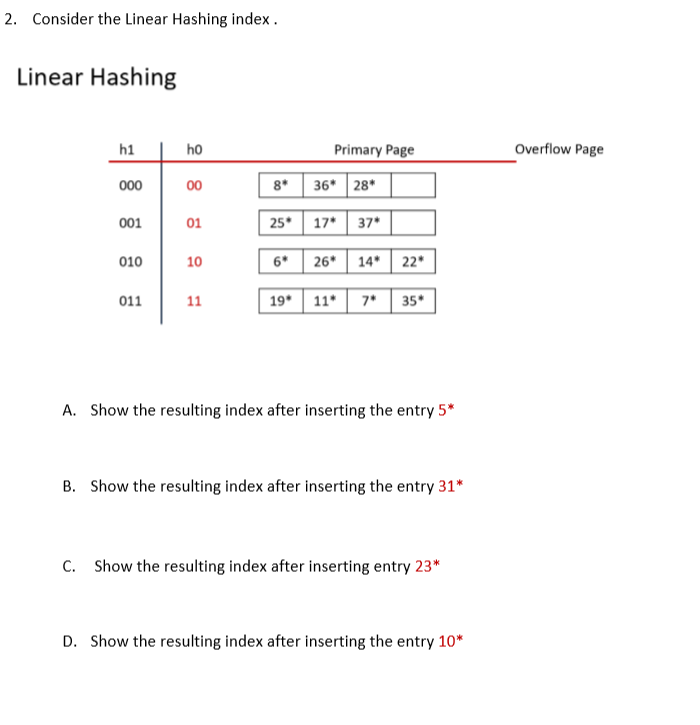 2. Consider the Linear Hashing index .

Linear Hashing

| h1 | h0 | Primary Page | | | | Overflow Page |
|---|---|---|---|---|---|---|
| 000 | 00 | 8* | 36* | 28* | | |
| 001 | 01 | 25* | 17* | 37* | | |
| 010 | 10 | 6* | 26* | 14* | 22* | |
| 011 | 11 | 19* | 11* | 7* | 35* | |

A. Show the resulting index after inserting the entry 5*

B. Show the resulting index after inserting the entry 31*

C. Show the resulting index after inserting entry 23*

D. Show the resulting index after inserting the entry 10*