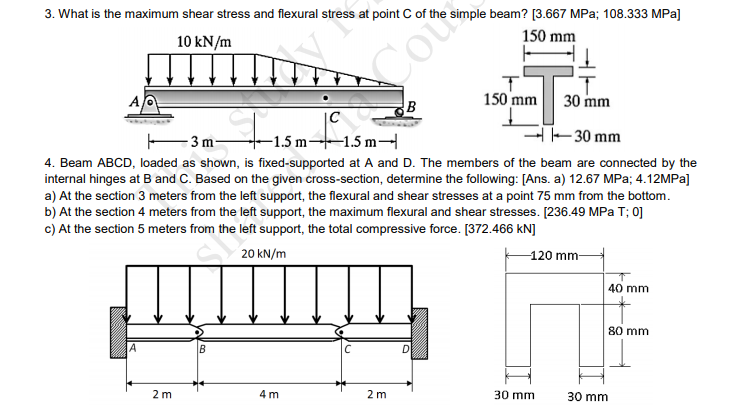 3. What is the maximum shear stress and flexural stress at point C of the simple beam? [3.667 MPa; 108.333 MPa]

10 kN/m

A
C
B

3 m
1.5 m
1.5 m

150 mm
150 mm
30 mm
30 mm

4. Beam ABCD, loaded as shown, is fixed-supported at A and D. The members of the beam are connected by the internal hinges at B and C. Based on the given cross-section, determine the following: [Ans. a) 12.67 MPa; 4.12MPa]
a) At the section 3 meters from the left support, the flexural and shear stresses at a point 75 mm from the bottom.
b) At the section 4 meters from the left support, the maximum flexural and shear stresses. [236.49 MPa T; 0]
c) At the section 5 meters from the left support, the total compressive force. [372.466 kN]

20 kN/m

A
B
C
D

2 m
4 m
2 m

120 mm
40 mm
80 mm
30 mm
30 mm