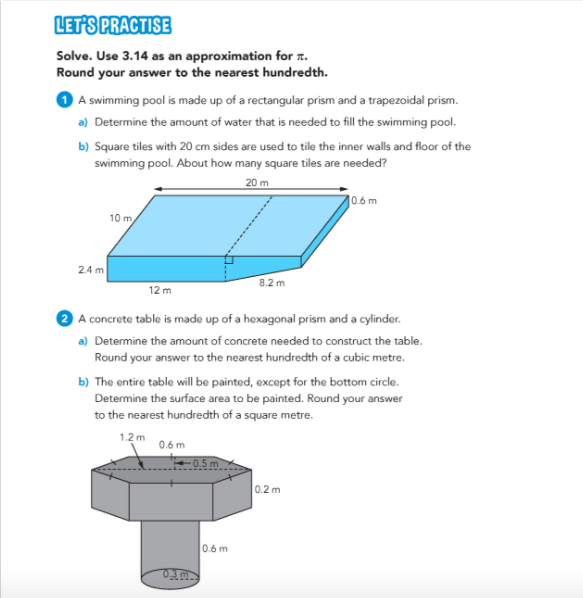 LET'S PRACTISE

Solve. Use 3.14 as an approximation for $\pi$.
Round your answer to the nearest hundredth.

1 A swimming pool is made up of a rectangular prism and a trapezoidal prism.

a) Determine the amount of water that is needed to fill the swimming pool.

b) Square tiles with 20 cm sides are used to tile the inner walls and floor of the swimming pool. About how many square tiles are needed?

20 m
0.6 m
10 m
2.4 m
12 m
8.2 m

2 A concrete table is made up of a hexagonal prism and a cylinder.

a) Determine the amount of concrete needed to construct the table. Round your answer to the nearest hundredth of a cubic metre.

b) The entire table will be painted, except for the bottom circle. Determine the surface area to be painted. Round your answer to the nearest hundredth of a square metre.

1.2 m
0.6 m
0.5 m
0.2 m
0.6 m
0.3 m