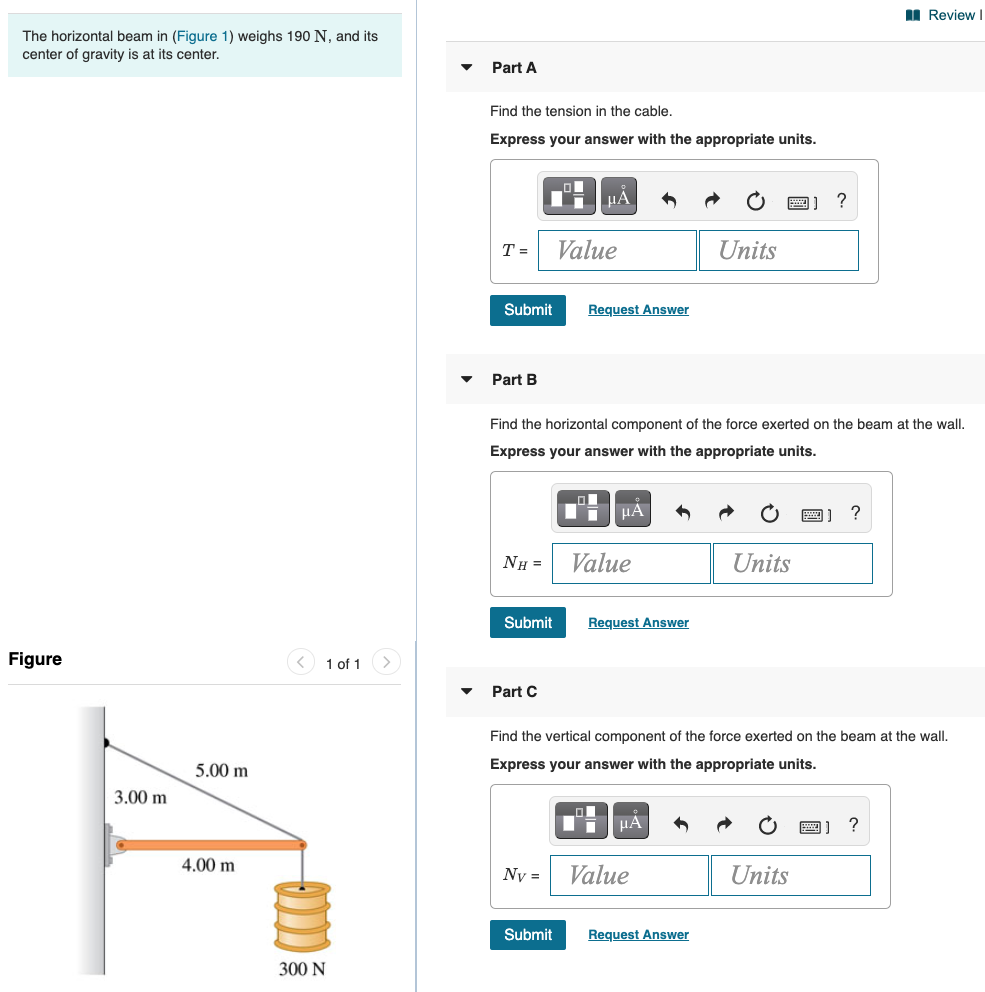 The horizontal beam in (Figure 1) weighs 190 N, and its center of gravity is at its center.

Figure

1 of 1

5.00 m

3.00 m

4.00 m

300 N

Review I

Part A

Find the tension in the cable.

Express your answer with the appropriate units.

μÅ ?

$T$ = Value Units

Submit Request Answer

Part B

Find the horizontal component of the force exerted on the beam at the wall.

Express your answer with the appropriate units.

μÅ ?

$N_H$ = Value Units

Submit Request Answer

Part C

Find the vertical component of the force exerted on the beam at the wall.

Express your answer with the appropriate units.

μÅ ?

$N_V$ = Value Units

Submit Request Answer