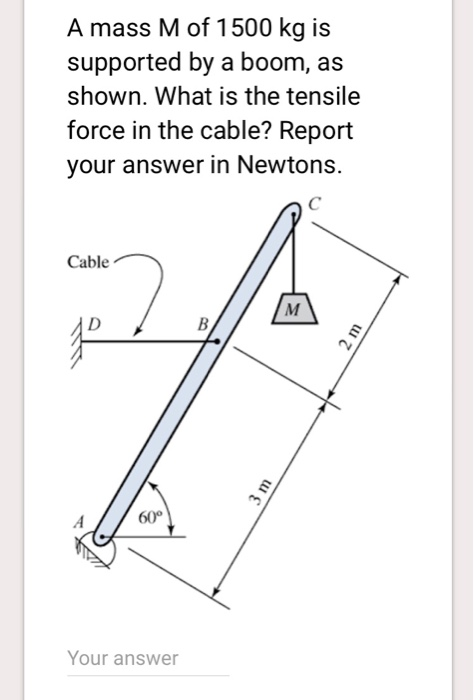 A mass M of 1500 kg is supported by a boom, as shown. What is the tensile force in the cable? Report your answer in Newtons.

C
Cable
D
B
M
2 m
3 m
A
60°

Your answer