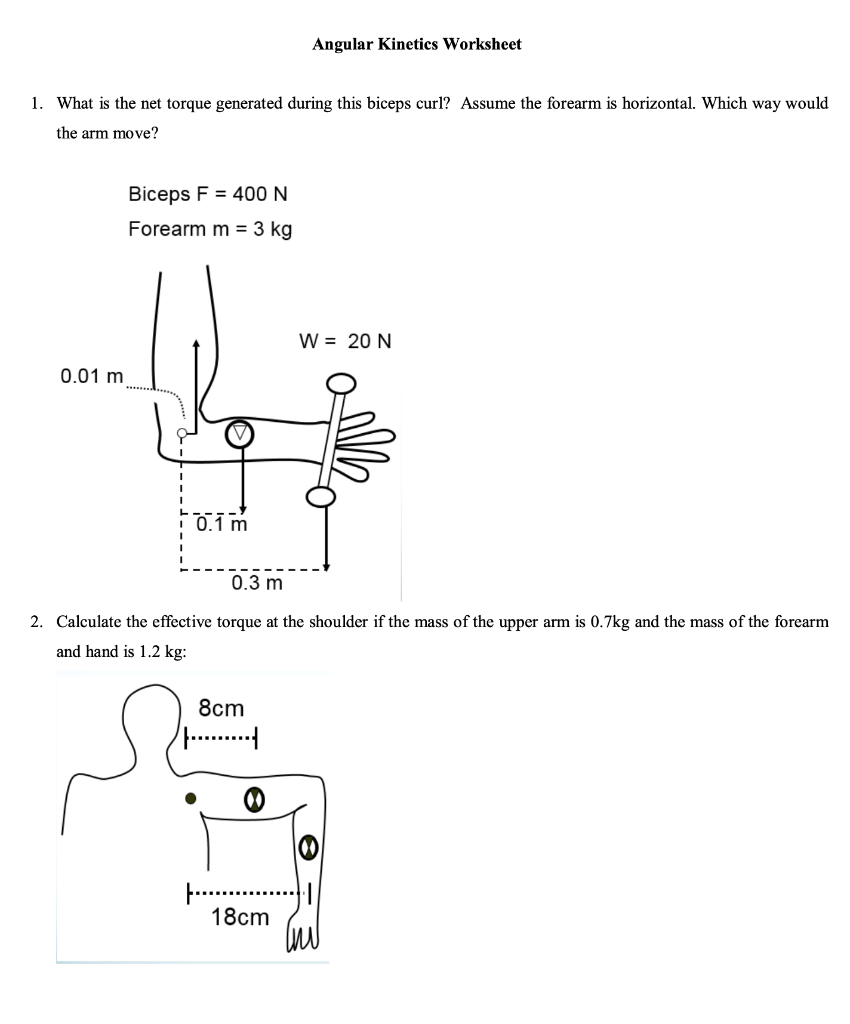 Angular Kinetics Worksheet

1. What is the net torque generated during this biceps curl? Assume the forearm is horizontal. Which way would the arm move?

Biceps F = 400 N
Forearm m = 3 kg

W = 20 N

0.01 m

0.1 m

0.3 m

2. Calculate the effective torque at the shoulder if the mass of the upper arm is 0.7kg and the mass of the forearm and hand is 1.2 kg:

8cm

18cm