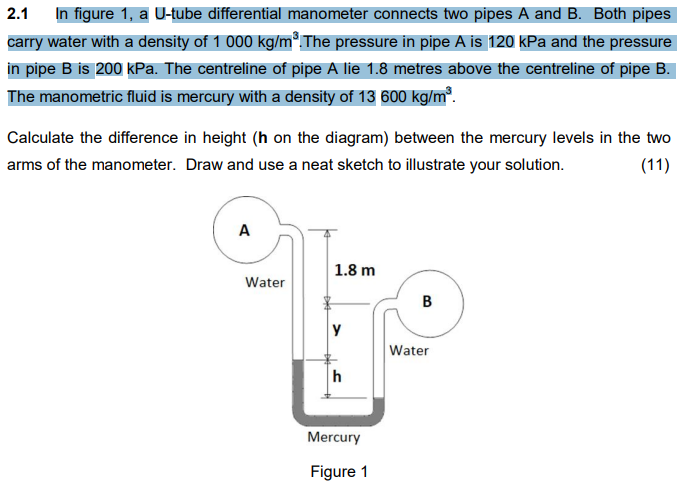 2.1 In figure 1, a U-tube differential manometer connects two pipes A and B. Both pipes carry water with a density of 1 000 kg/m$^3$.The pressure in pipe A is 120 kPa and the pressure in pipe B is 200 kPa. The centreline of pipe A lie 1.8 metres above the centreline of pipe B. The manometric fluid is mercury with a density of 13 600 kg/m$^3$.

Calculate the difference in height (**h** on the diagram) between the mercury levels in the two arms of the manometer. Draw and use a neat sketch to illustrate your solution. (11)

A

Water

1.8 m

B

y

Water

h

Mercury

Figure 1