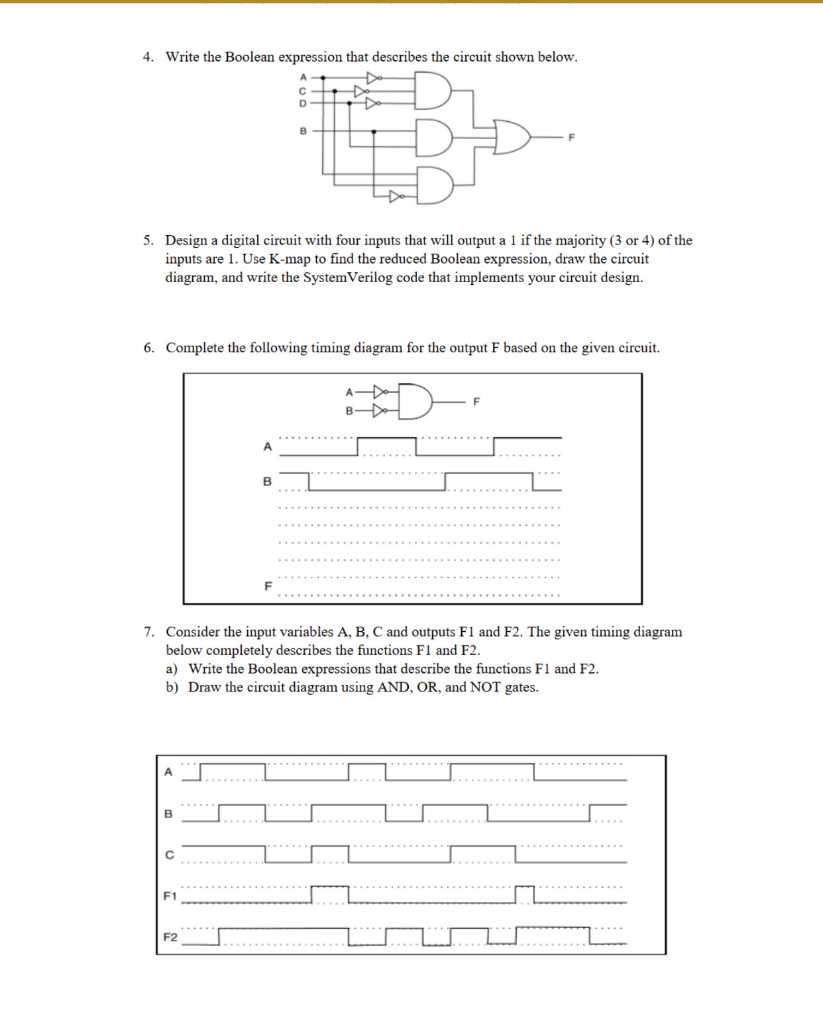 4. Write the Boolean expression that describes the circuit shown below.

A
C
D
B
F

5. Design a digital circuit with four inputs that will output a 1 if the majority (3 or 4) of the inputs are 1. Use K-map to find the reduced Boolean expression, draw the circuit diagram, and write the SystemVerilog code that implements your circuit design.

6. Complete the following timing diagram for the output F based on the given circuit.

A
B
F
A
B
F

7. Consider the input variables A, B, C and outputs F1 and F2. The given timing diagram below completely describes the functions F1 and F2.
a) Write the Boolean expressions that describe the functions F1 and F2.
b) Draw the circuit diagram using AND, OR, and NOT gates.

A
B
C
F1
F2