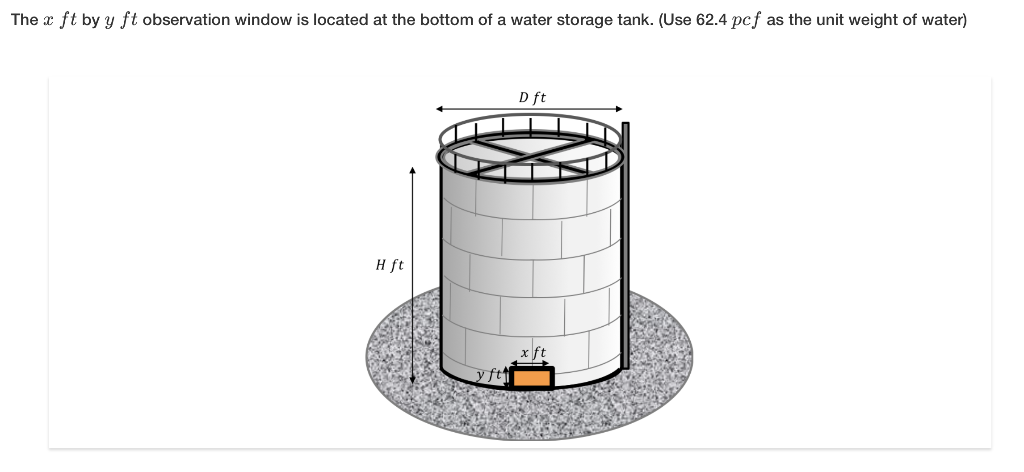 The $x$ $ft$ by $y$ $ft$ observation window is located at the bottom of a water storage tank. (Use 62.4 $pcf$ as the unit weight of water)

$D$ $ft$

$H$ $ft$

$x$ $ft$

$y$ $ft$