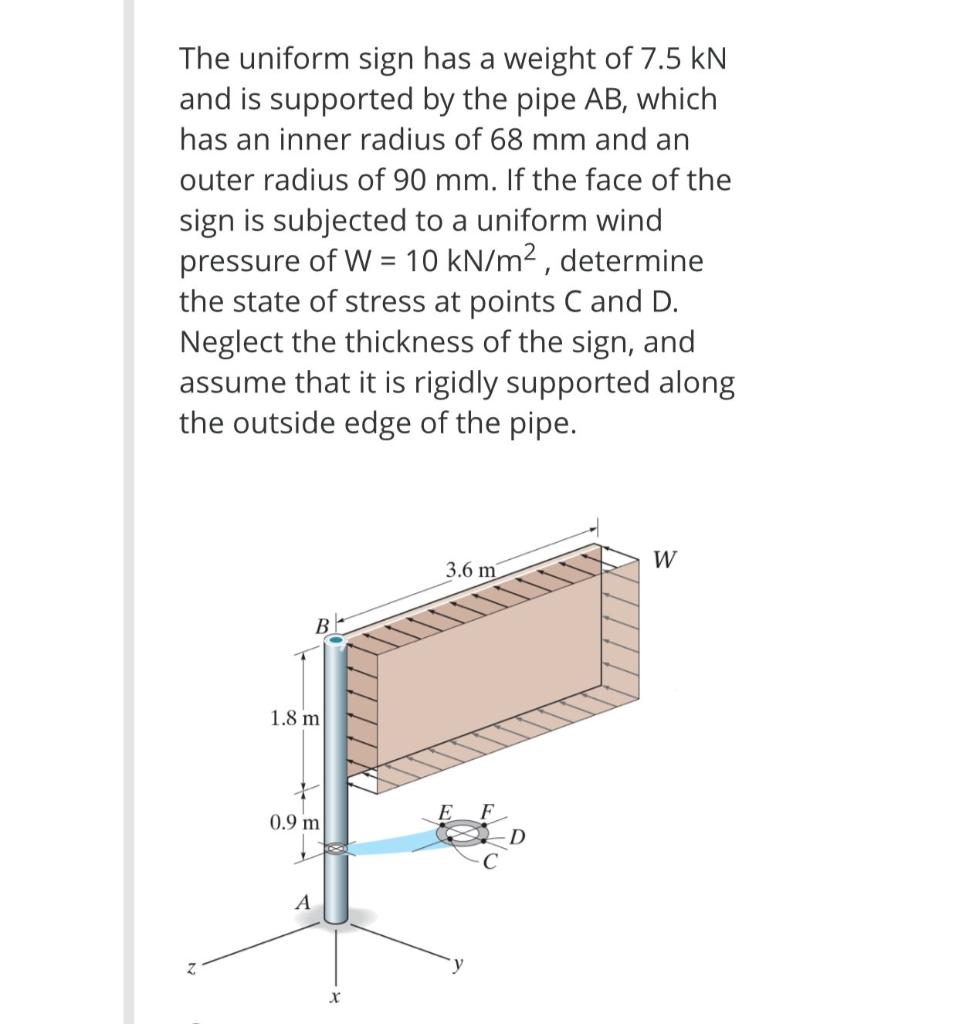 The uniform sign has a weight of 7.5 kN and is supported by the pipe AB, which has an inner radius of 68 mm and an outer radius of 90 mm. If the face of the sign is subjected to a uniform wind pressure of W = 10 kN/m$^2$ , determine the state of stress at points C and D. Neglect the thickness of the sign, and assume that it is rigidly supported along the outside edge of the pipe.

3.6 m
W
B
1.8 m
0.9 m
E
F
D
C
A
z
y
x