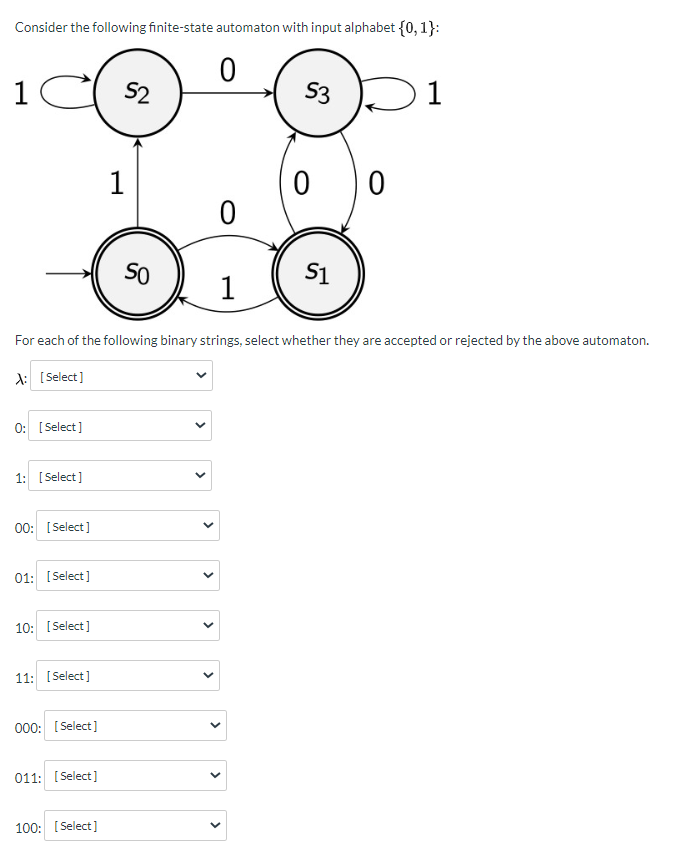 Consider the following finite-state automaton with input alphabet $\{0, 1\}$:

1 $s_2$ 0 $s_3$ 1

1 0 0

0

$s_0$ 1 $s_1$

For each of the following binary strings, select whether they are accepted or rejected by the above automaton.

$\lambda$: [Select]

0: [Select]

1: [Select]

00: [Select]

01: [Select]

10: [Select]

11: [Select]

000: [Select]

011: [Select]

100: [Select]