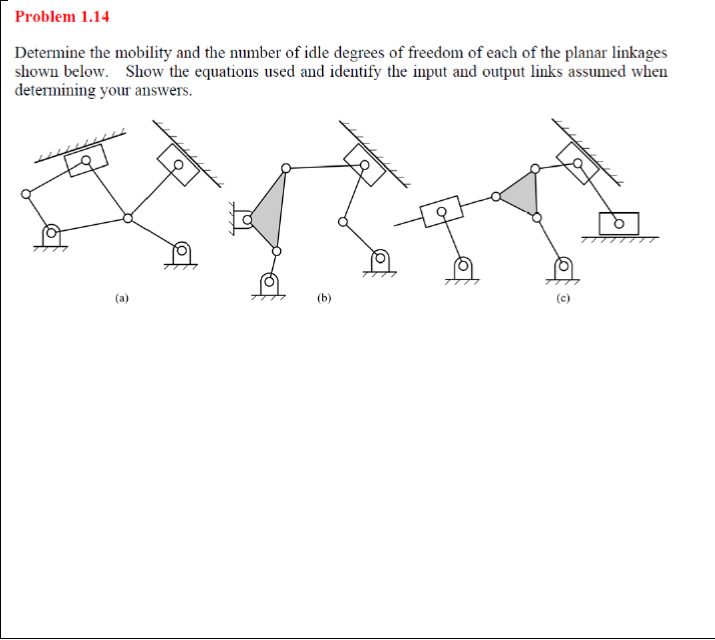 Problem 1.14

Determine the mobility and the number of idle degrees of freedom of each of the planar linkages shown below. Show the equations used and identify the input and output links assumed when determining your answers.

(a)

(b)

(c)