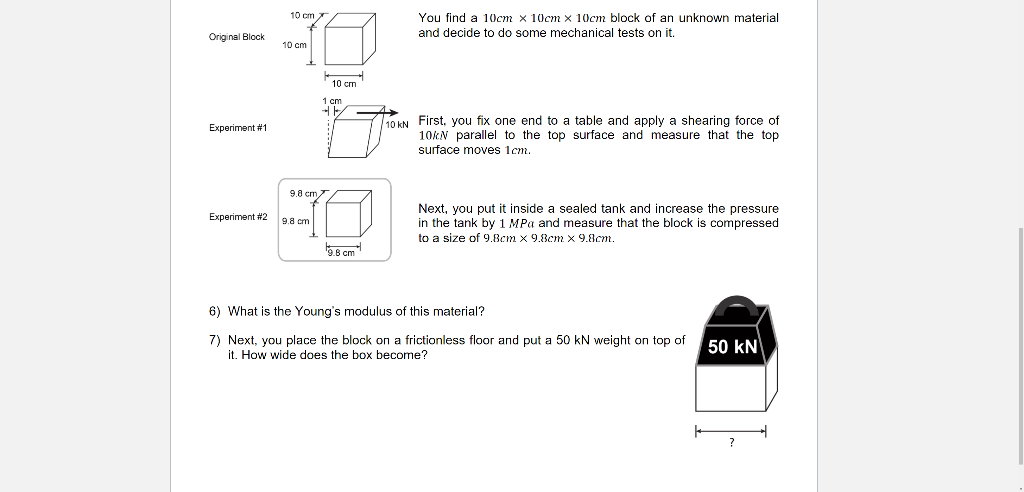 Original Block

10 cm

10 cm

10 cm

You find a $10cm \times 10cm \times 10cm$ block of an unknown material and decide to do some mechanical tests on it.

Experiment #1

1 cm

10 kN

First, you fix one end to a table and apply a shearing force of $10kN$ parallel to the top surface and measure that the top surface moves $1cm$.

Experiment #2

9.8 cm

9.8 cm

9.8 cm

Next, you put it inside a sealed tank and increase the pressure in the tank by $1\ MPa$ and measure that the block is compressed to a size of $9.8cm \times 9.8cm \times 9.8cm$.

6) What is the Young's modulus of this material?

7) Next, you place the block on a frictionless floor and put a 50 kN weight on top of it. How wide does the box become?

50 kN

?