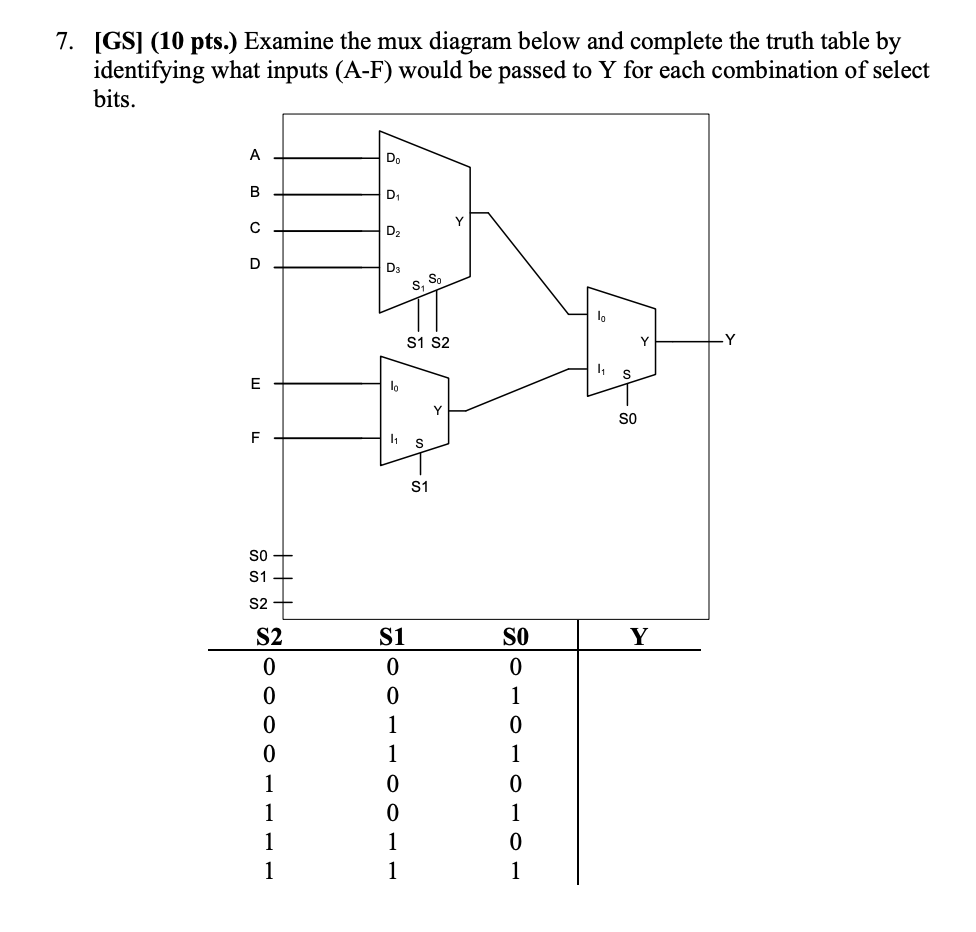 7. **[GS] (10 pts.)** Examine the mux diagram below and complete the truth table by identifying what inputs (A-F) would be passed to Y for each combination of select bits.

A
B
C
D
$D_0$
$D_1$
$D_2$
$D_3$
$S_1$ $S_0$
Y
S1 S2
E
F
$I_0$
$I_1$ S
Y
S1
$I_0$
$I_1$ S
Y
S0
Y
S0
S1
S2

| S2 | S1 | S0 | Y |
|---|---|---|---|
| 0 | 0 | 0 | |
| 0 | 0 | 1 | |
| 0 | 1 | 0 | |
| 0 | 1 | 1 | |
| 1 | 0 | 0 | |
| 1 | 0 | 1 | |
| 1 | 1 | 0 | |
| 1 | 1 | 1 | |